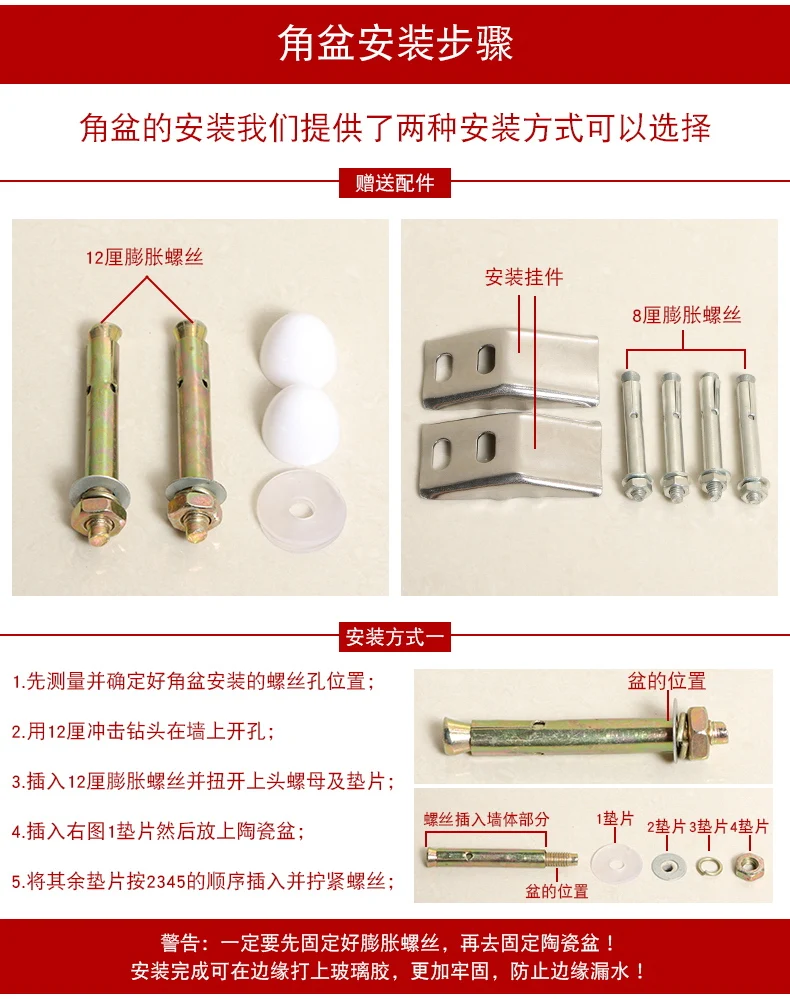 角盆安装步骤

角盆的安装我们提供了两种安装方式可以选择

赠送配件

12厘膨胀螺丝

安装挂件

8厘膨胀螺丝

安装方式一

1.先测量并确定好角盆安装的螺丝孔位置；

2.用12厘冲击钻头在墙上开孔；

3.插入12厘膨胀螺丝并扭开上头螺母及垫片；

4.插入右图1垫片然后放上陶瓷盆；

5.将其余垫片按2345的顺序插入并拧紧螺丝；

盆的位置

螺丝插入墙体部分

盆的位置

1垫片

2垫片

3垫片

4垫片

警告：一定要先固定好膨胀螺丝，再去固定陶瓷盆！
安装完成可在边缘打上玻璃胶，更加牢固，防止边缘漏水！