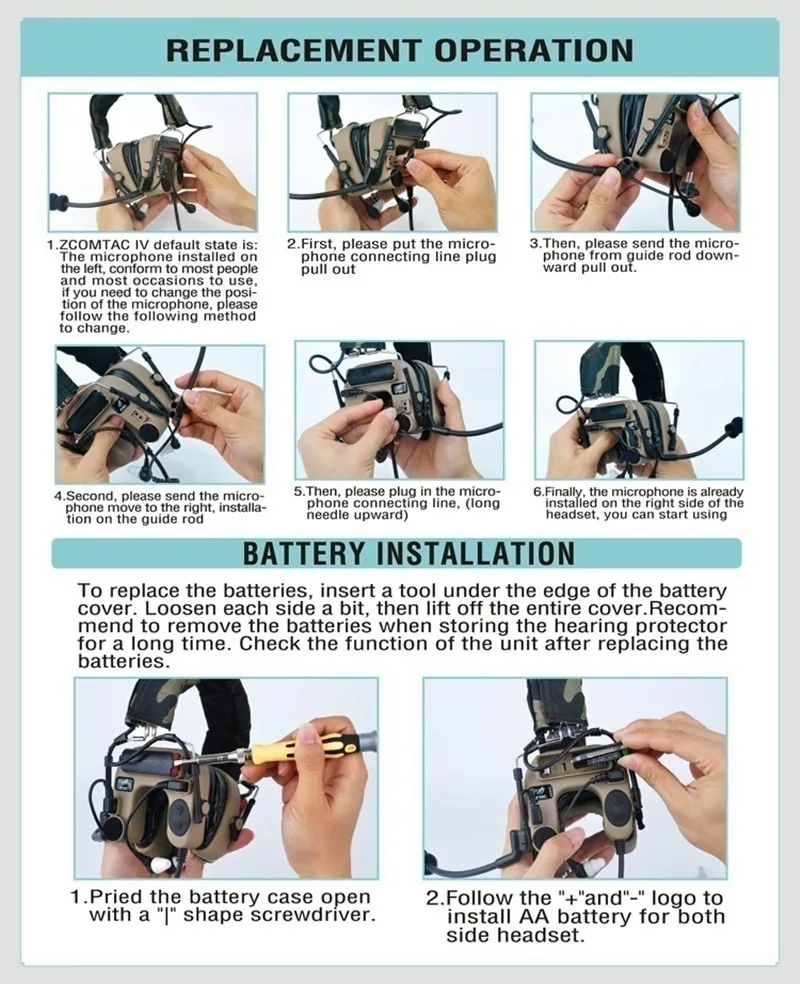 REPLACEMENT OPERATION

1.ZCOMTAC IV default state is: The microphone installed on the left, conform to most people and most occasions to use, if you need to change the position of the microphone, please follow the following method to change.

2.First, please put the microphone connecting line plug pull out

3.Then, please send the microphone from guide rod downward pull out.

4.Second, please send the microphone move to the right, installation on the guide rod

5.Then, please plug in the microphone connecting line, (long needle upward)

6.Finally, the microphone is already installed on the right side of the headset, you can start using

BATTERY INSTALLATION

To replace the batteries, insert a tool under the edge of the battery cover. Loosen each side a bit, then lift off the entire cover.Recommend to remove the batteries when storing the hearing protector for a long time. Check the function of the unit after replacing the batteries.

1.Pried the battery case open with a "|" shape screwdriver.

2.Follow the "+"and"-" logo to install AA battery for both side headset.