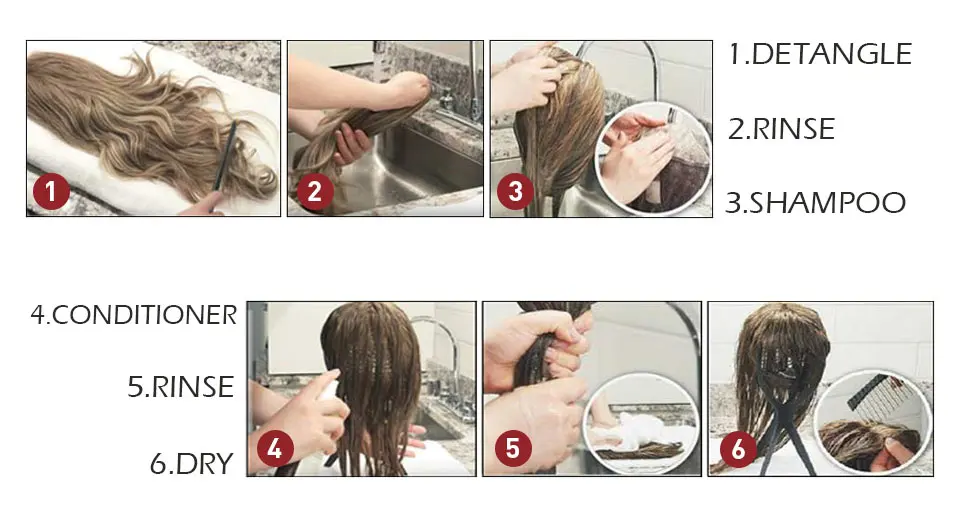 1
2
3
1.DETANGLE
2.RINSE
3.SHAMPOO

4.CONDITIONER
5.RINSE
6.DRY
4
5
6