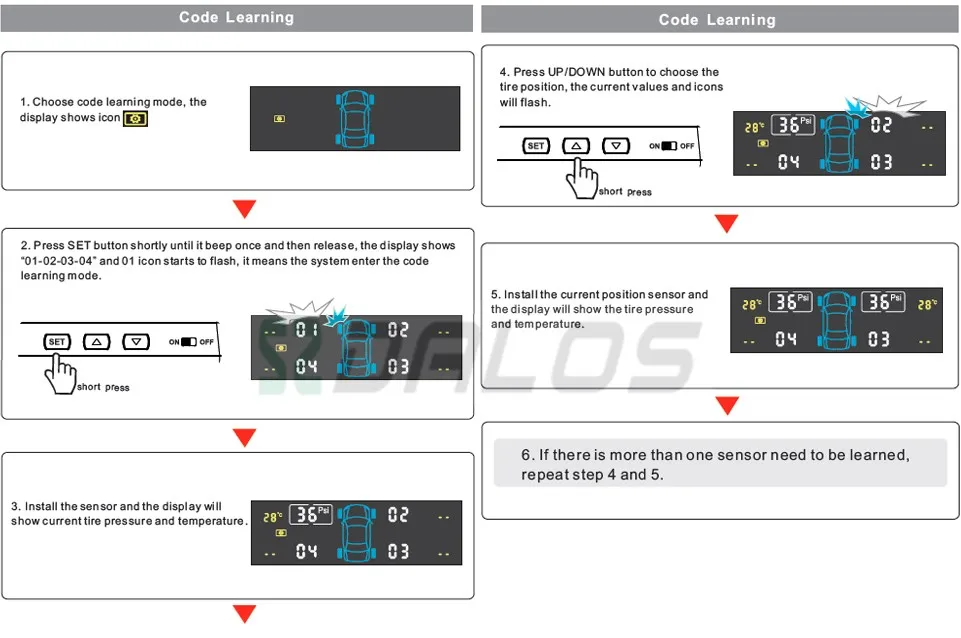 Code Learning

1. Choose code learning mode, the display shows icon

2. Press SET button shortly until it beep once and then release, the display shows "01-02-03-04" and 01 icon starts to flash, it means the system enter the code learning mode.

SET ON OFF

short press

-- 01 02 --
-- 04 03 --

3. Install the sensor and the display will show current tire pressure and temperature.

28°C 36 Psi 02 --
-- 04 03 --

Code Learning

4. Press UP/DOWN button to choose the tire position, the current values and icons will flash.

SET ON OFF

short press

28°C 36 Psi 02 --
-- 04 03 --

5. Install the current position sensor and the display will show the tire pressure and temperature.

28°C 36 Psi 36 Psi 28°C
-- 04 03 --

6. If there is more than one sensor need to be learned, repeat step 4 and 5.

DALOS