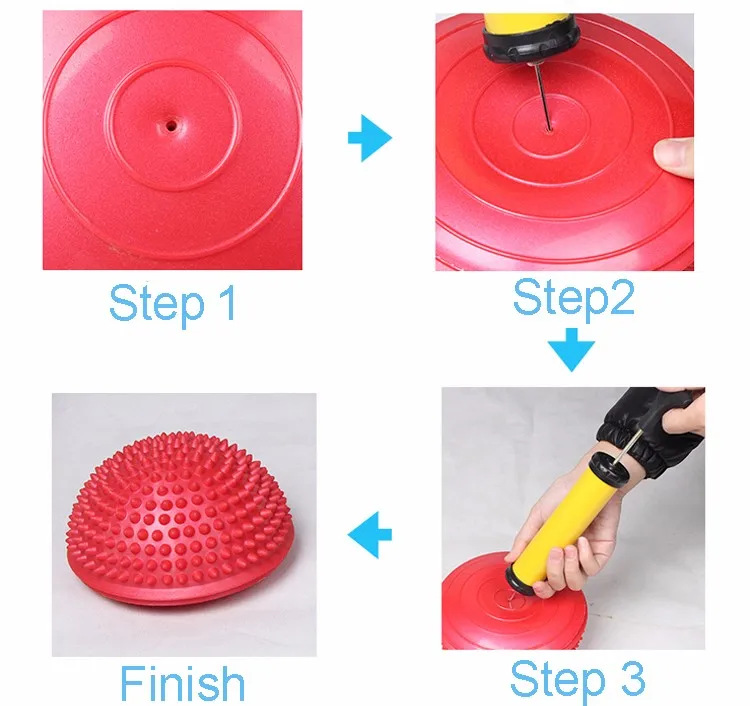 Step 1

Step2

Step 3

Finish