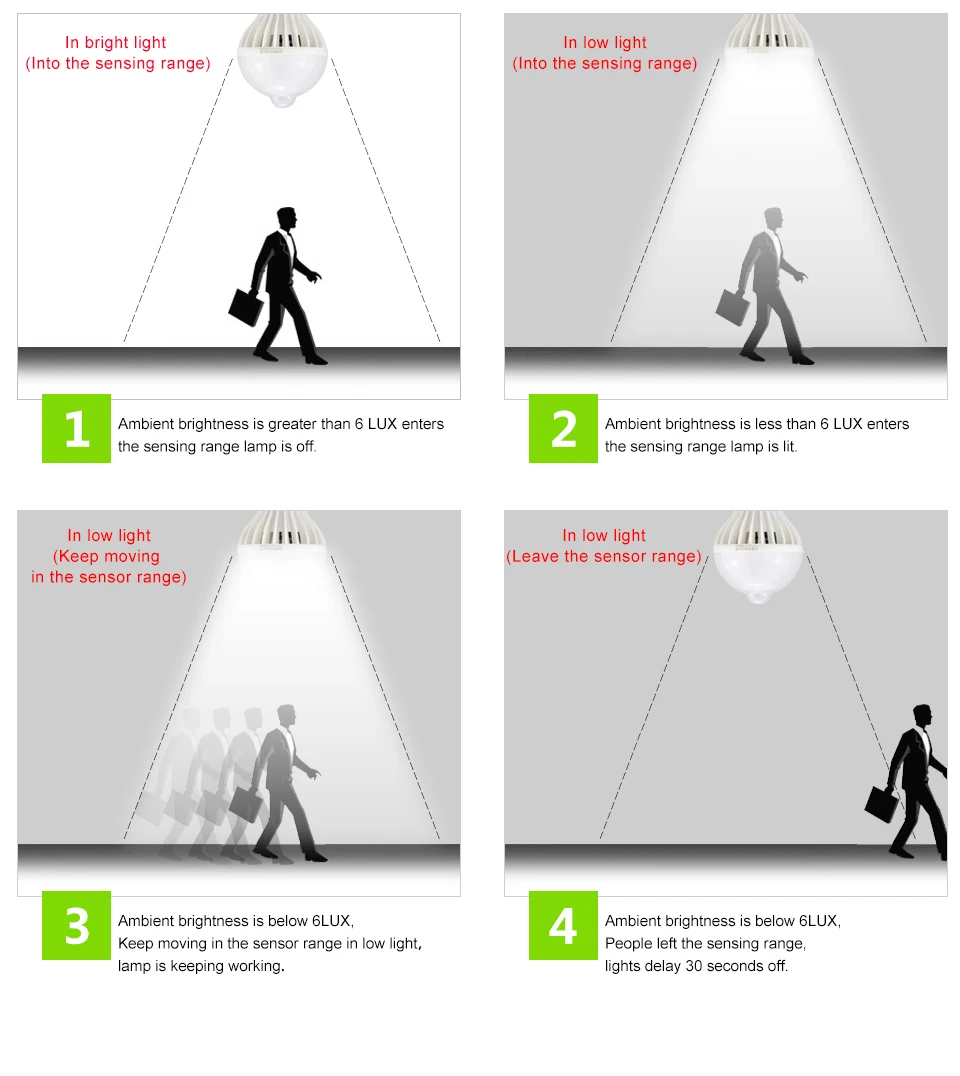 In bright light
(Into the sensing range)

1
Ambient brightness is greater than 6 LUX enters the sensing range lamp is off.

In low light
(Into the sensing range)

2
Ambient brightness is less than 6 LUX enters the sensing range lamp is lit.

In low light
(Keep moving in the sensor range)

3
Ambient brightness is below 6LUX,
Keep moving in the sensor range in low light,
lamp is keeping working.

In low light
(Leave the sensor range)

4
Ambient brightness is below 6LUX,
People left the sensing range,
lights delay 30 seconds off.