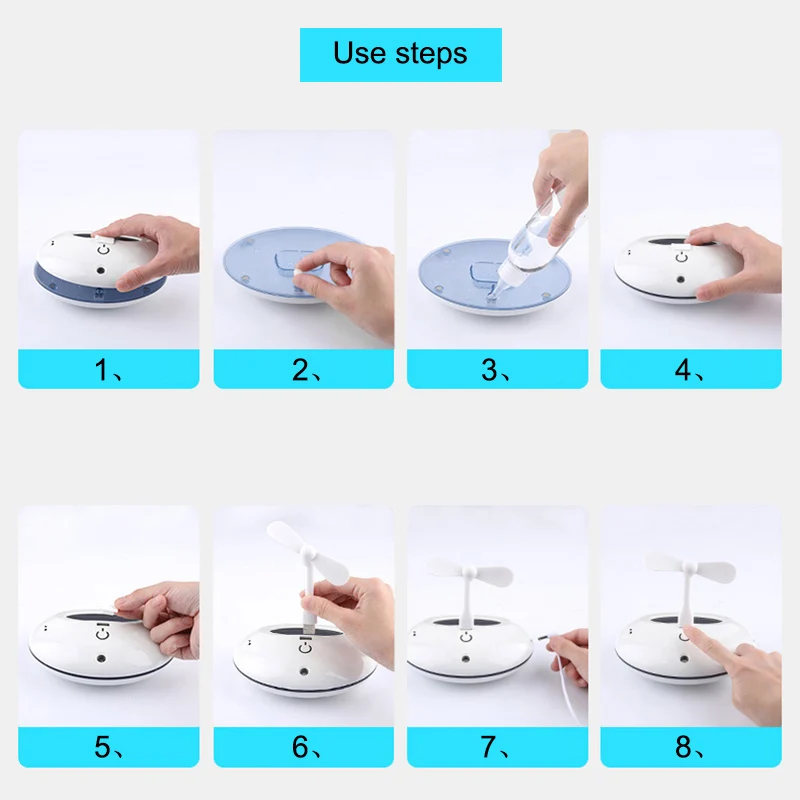 Use steps

1、

2、

3、

4、

5、

6、

7、

8、