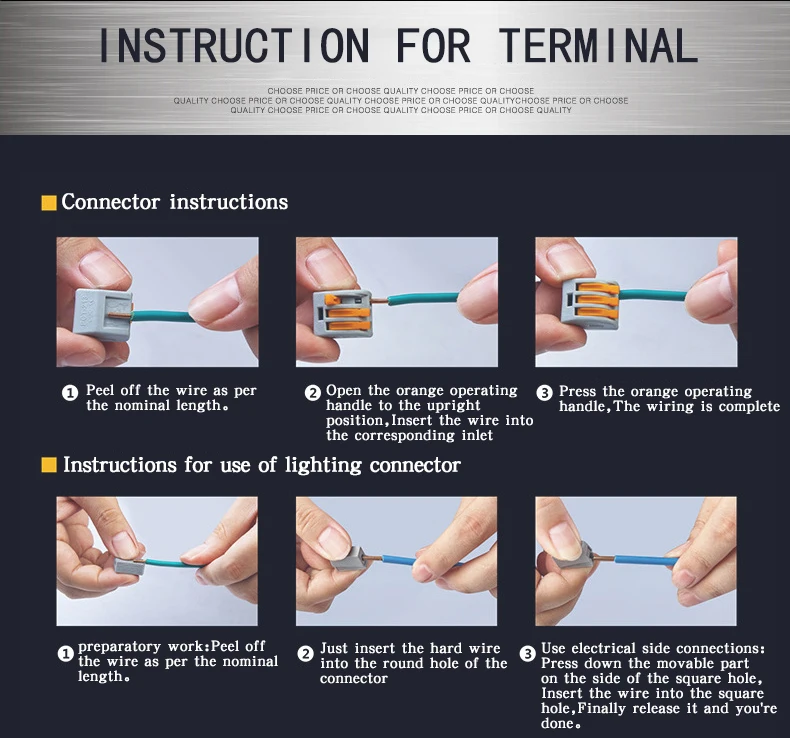 INSTRUCTION FOR TERMINAL

CHOOSE PRICE OR CHOOSE QUALITY CHOOSE PRICE OR CHOOSE QUALITY CHOOSE PRICE OR CHOOSE QUALITY CHOOSE PRICE OR CHOOSE QUALITYCHOOSE PRICE OR CHOOSE QUALITY CHOOSE PRICE OR CHOOSE QUALITY CHOOSE PRICE OR CHOOSE QUALITY

Connector instructions

1 Peel off the wire as per the nominal length。

2 Open the orange operating handle to the upright position,Insert the wire into the corresponding inlet

3 Press the orange operating handle,The wiring is complete

Instructions for use of lighting connector

1 preparatory work:Peel off the wire as per the nominal length。

2 Just insert the hard wire into the round hole of the connector

3 Use electrical side connections: Press down the movable part on the side of the square hole, Insert the wire into the square hole,Finally release it and you're done。