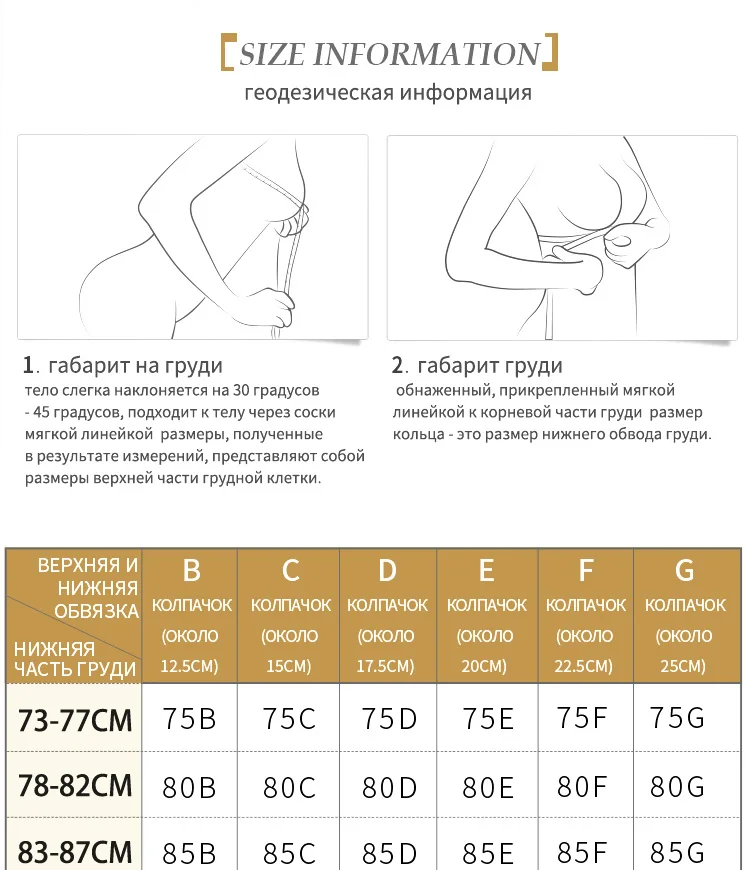 SIZE INFORMATION
геодезическая информация

1. габарит на груди
тело слегка наклоняется на 30 градусов - 45 градусов, подходит к телу через соски мягкой линейкой размеры, полученные в результате измерений, представляют собой размеры верхней части грудной клетки.

2. габарит груди
обнаженный, прикрепленный мягкой линейкой к корневой части груди размер кольца - это размер нижнего обвода груди.

| ВЕРХНЯЯ И НИЖНЯЯ ОБВЯЗКА / НИЖНЯЯ ЧАСТЬ ГРУДИ | B КОЛПАЧОК (ОКОЛО 12.5CM) | C КОЛПАЧОК (ОКОЛО 15CM) | D КОЛПАЧОК (ОКОЛО 17.5CM) | E КОЛПАЧОК (ОКОЛО 20CM) | F КОЛПАЧОК (ОКОЛО 22.5CM) | G КОЛПАЧОК (ОКОЛО 25CM) |
|---|---|---|---|---|---|---|
| 73-77CM | 75B | 75C | 75D | 75E | 75F | 75G |
| 78-82CM | 80B | 80C | 80D | 80E | 80F | 80G |
| 83-87CM | 85B | 85C | 85D | 85E | 85F | 85G |