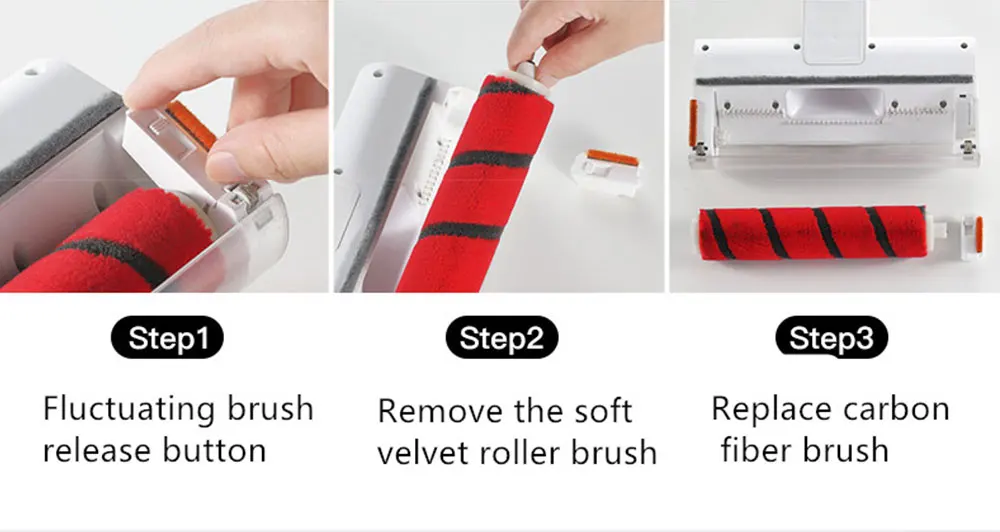 Step1

Fluctuating brush release button

Step2

Remove the soft velvet roller brush

Step3

Replace carbon fiber brush