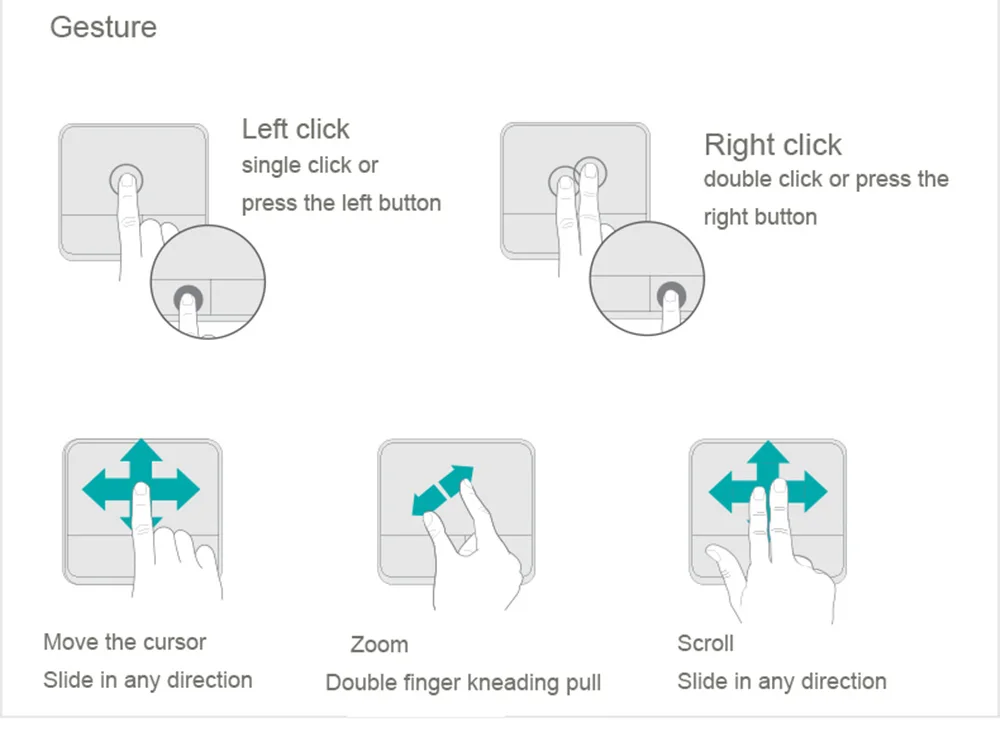 Gesture

Left click
single click or
press the left button

Right click
double click or press the
right button

Move the cursor
Slide in any direction

Zoom
Double finger kneading pull

Scroll
Slide in any direction