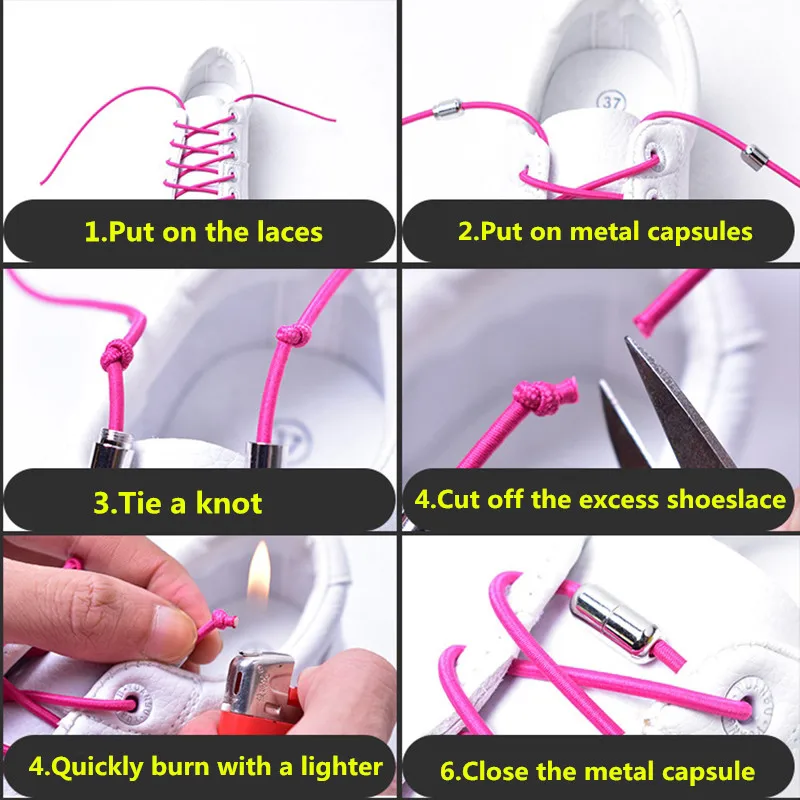 37

1.Put on the laces

2.Put on metal capsules

3.Tie a knot

4.Cut off the excess shoeslace

4.Quickly burn with a lighter

6.Close the metal capsule