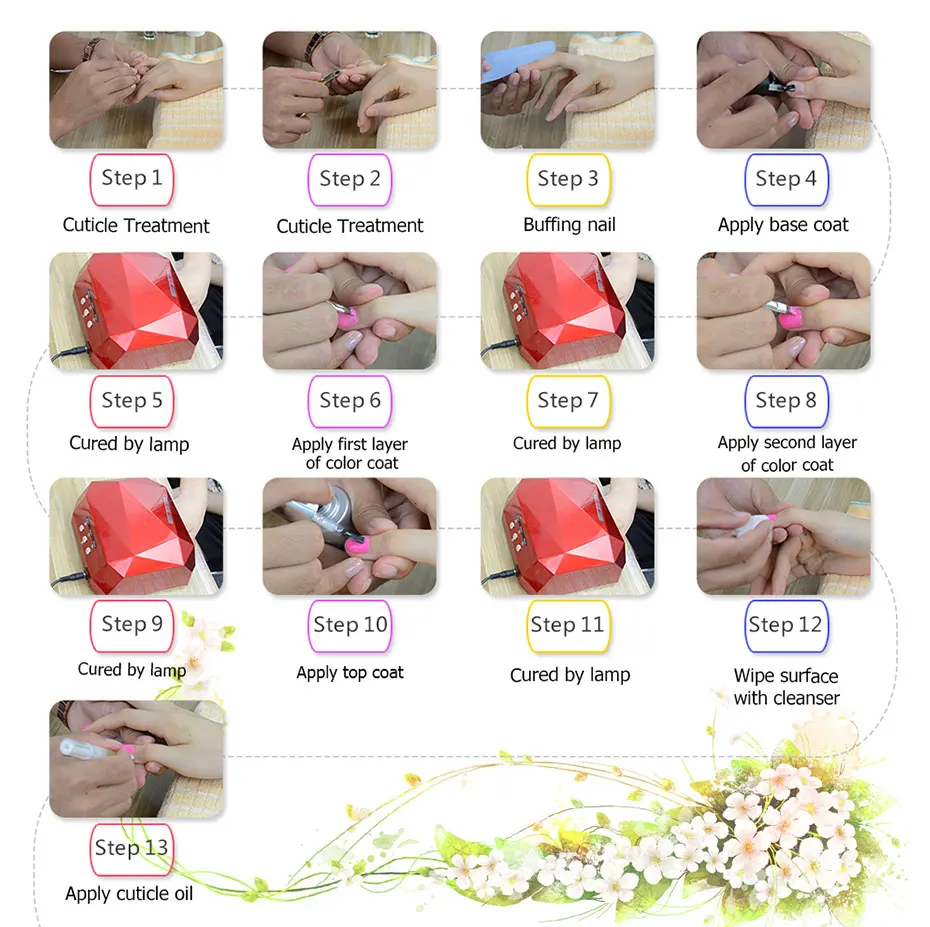 Step 1
Cuticle Treatment

Step 2
Cuticle Treatment

Step 3
Buffing nail

Step 4
Apply base coat

Step 5
Cured by lamp

Step 6
Apply first layer of color coat

Step 7
Cured by lamp

Step 8
Apply second layer of color coat

Step 9
Cured by lamp

Step 10
Apply top coat

Step 11
Cured by lamp

Step 12
Wipe surface with cleanser

Step 13
Apply cuticle oil