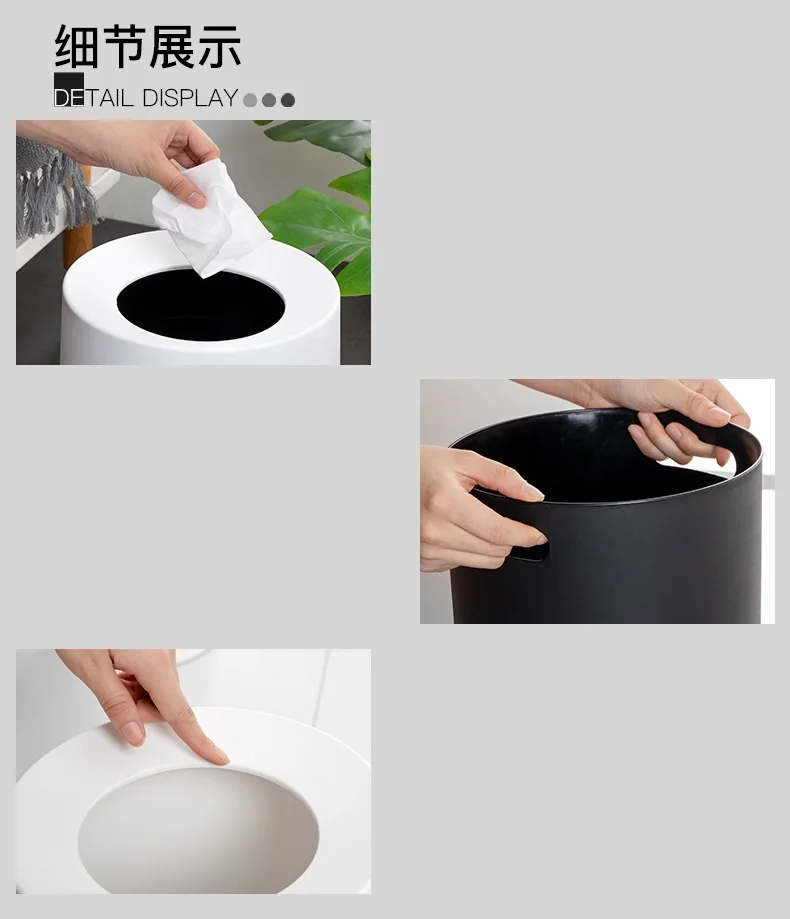 细节展示

DETAIL DISPLAY