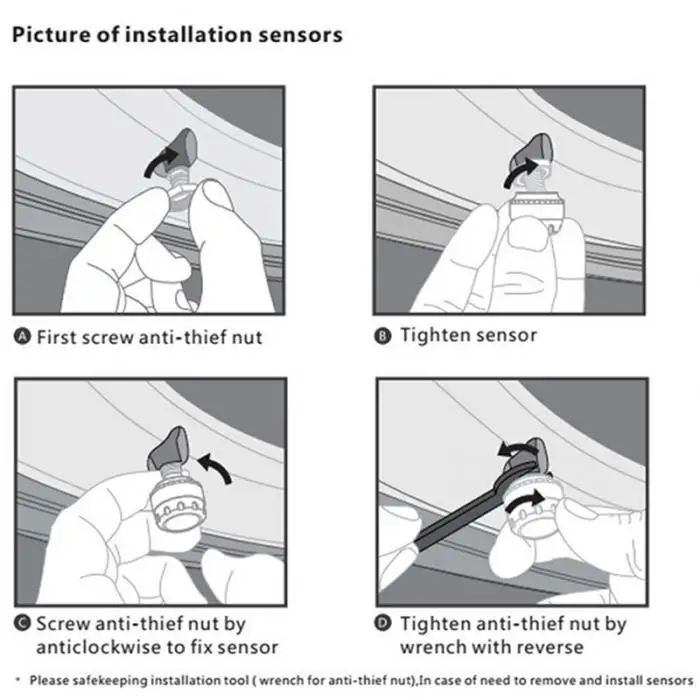 Picture of installation sensors

A First screw anti-thief nut

B Tighten sensor

C Screw anti-thief nut by anticlockwise to fix sensor

D Tighten anti-thief nut by wrench with reverse

* Please safekeeping installation tool ( wrench for anti-thief nut),In case of need to remove and install sensors