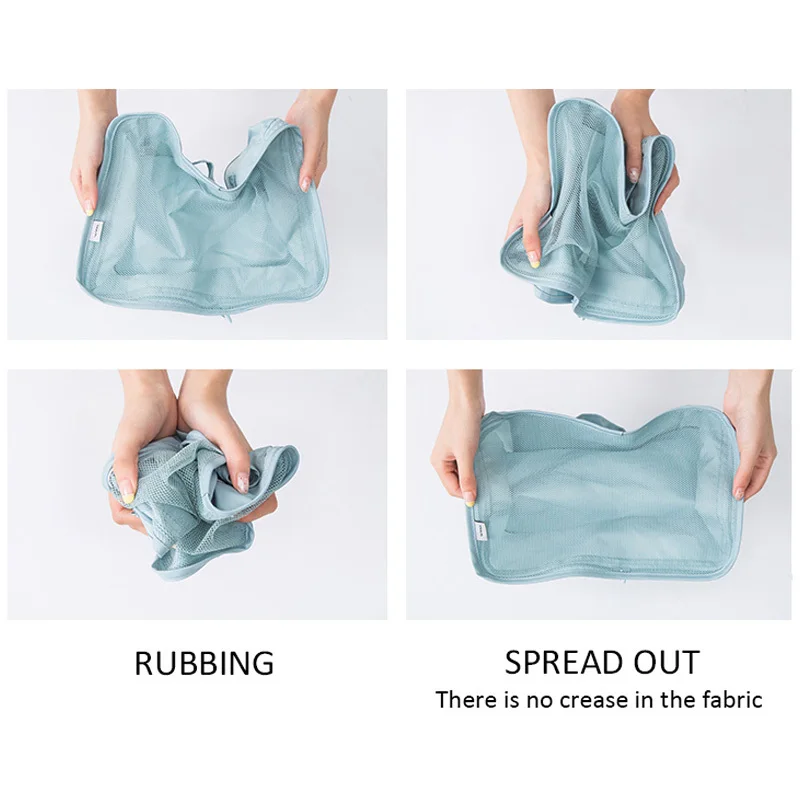 RUBBING

SPREAD OUT

There is no crease in the fabric