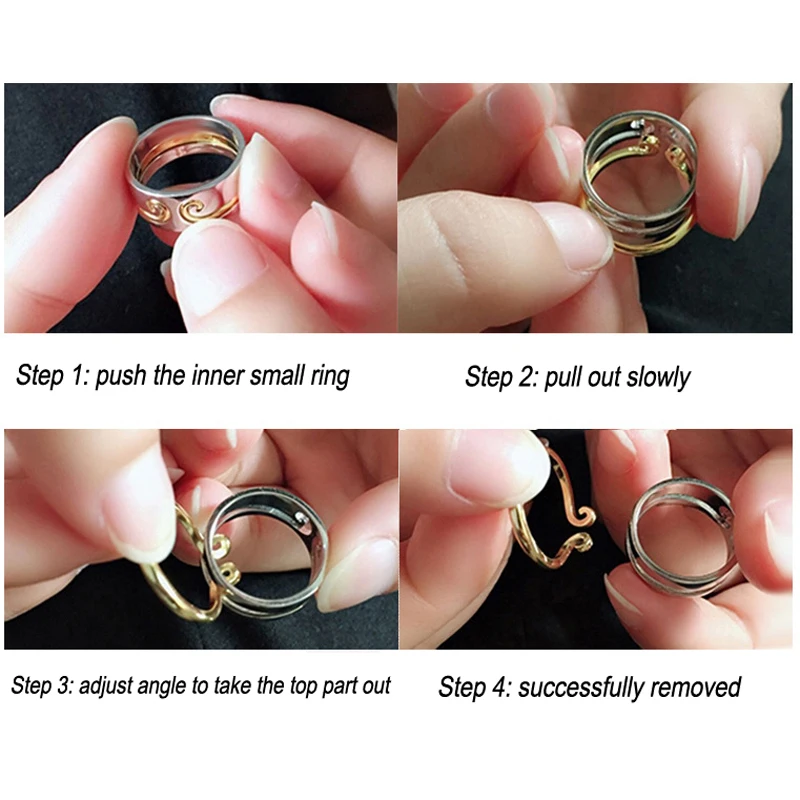 Step 1: push the inner small ring

Step 2: pull out slowly

Step 3: adjust angle to take the top part out

Step 4: successfully removed