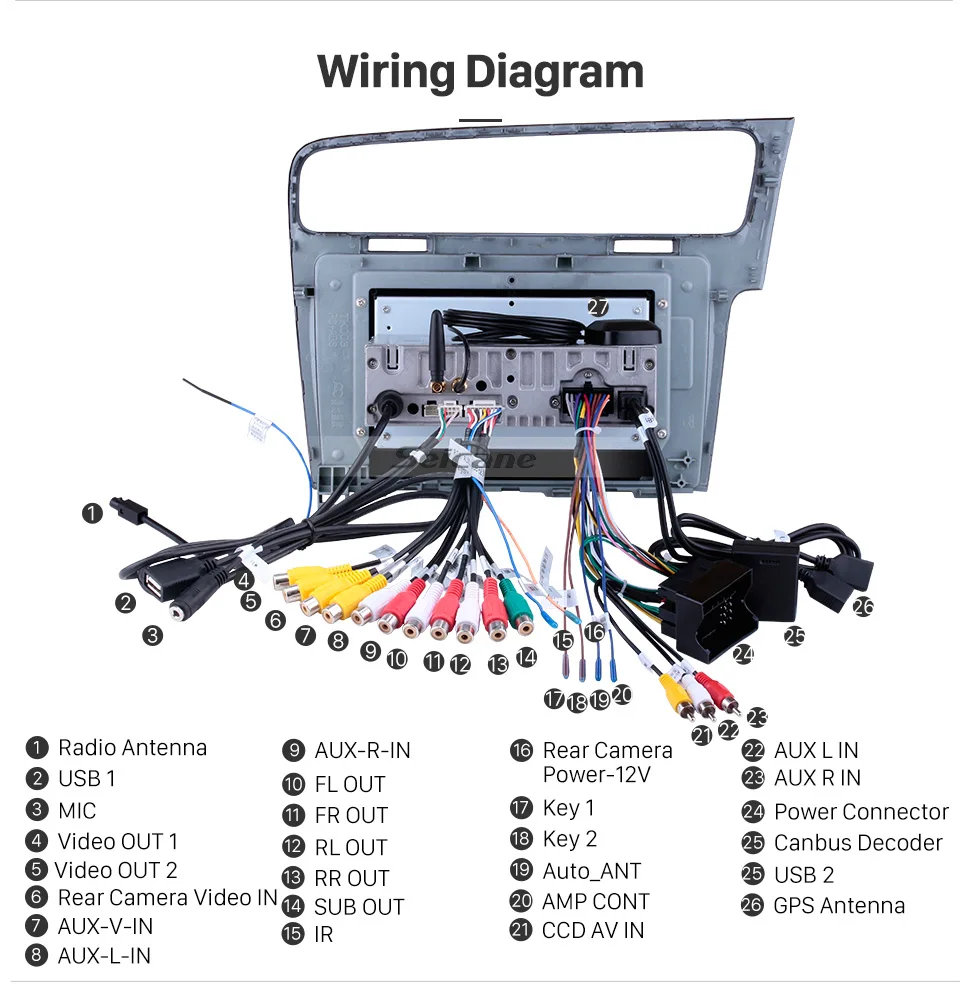 Wiring Diagram

27
Seicane
1
2
3
4
5
6
7
8
9
10
11
12
13
14
15
16
17 18 19 20
21 22 23
24
25
26

1 Radio Antenna
2 USB 1
3 MIC
4 Video OUT 1
5 Video OUT 2
6 Rear Camera Video IN
7 AUX-V-IN
8 AUX-L-IN

9 AUX-R-IN
10 FL OUT
11 FR OUT
12 RL OUT
13 RR OUT
14 SUB OUT
15 IR

16 Rear Camera Power-12V
17 Key 1
18 Key 2
19 Auto_ANT
20 AMP CONT
21 CCD AV IN

22 AUX L IN
23 AUX R IN
24 Power Connector
25 Canbus Decoder
25 USB 2
26 GPS Antenna