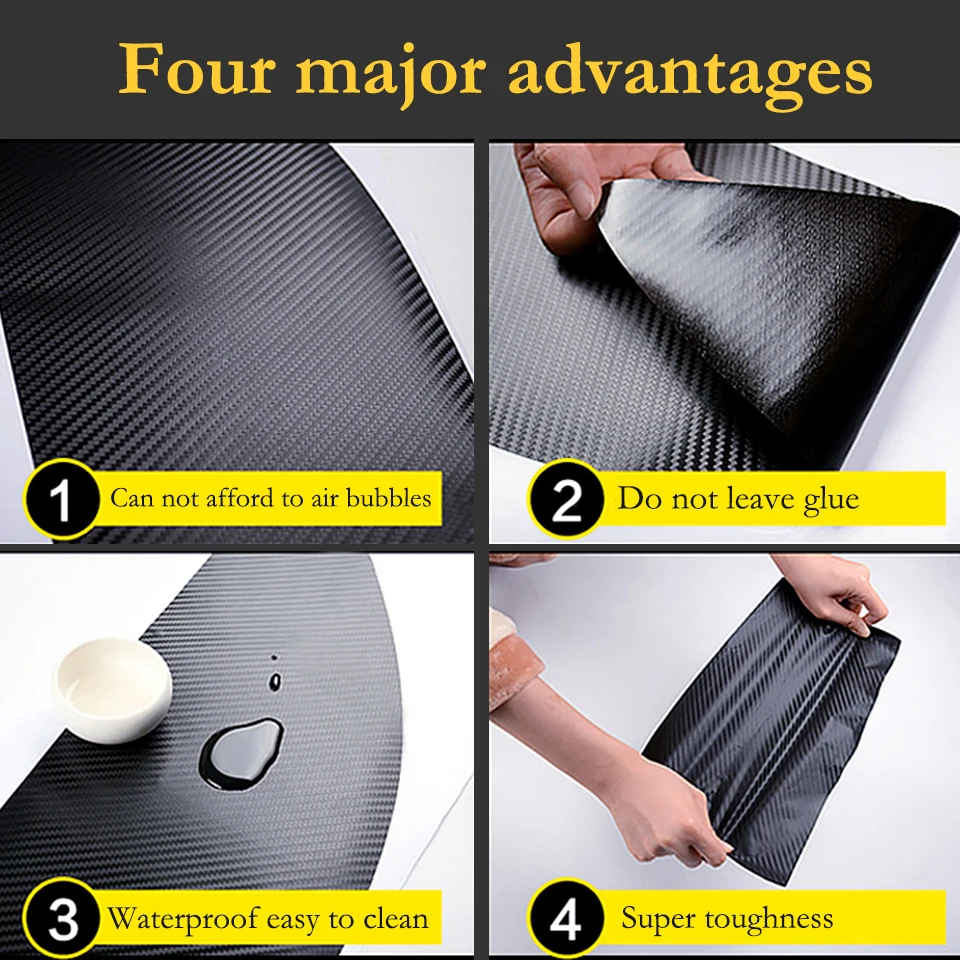 Four major advantages

1 Can not afford to air bubbles

2 Do not leave glue

3 Waterproof easy to clean

4 Super toughness