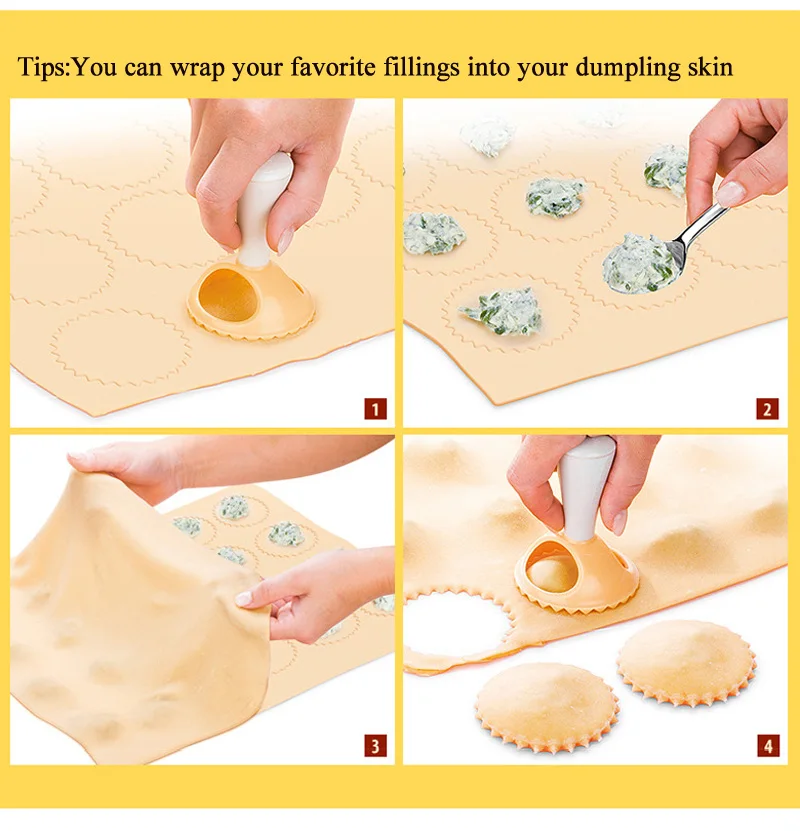 Tips:You can wrap your favorite fillings into your dumpling skin

1

2

3

4