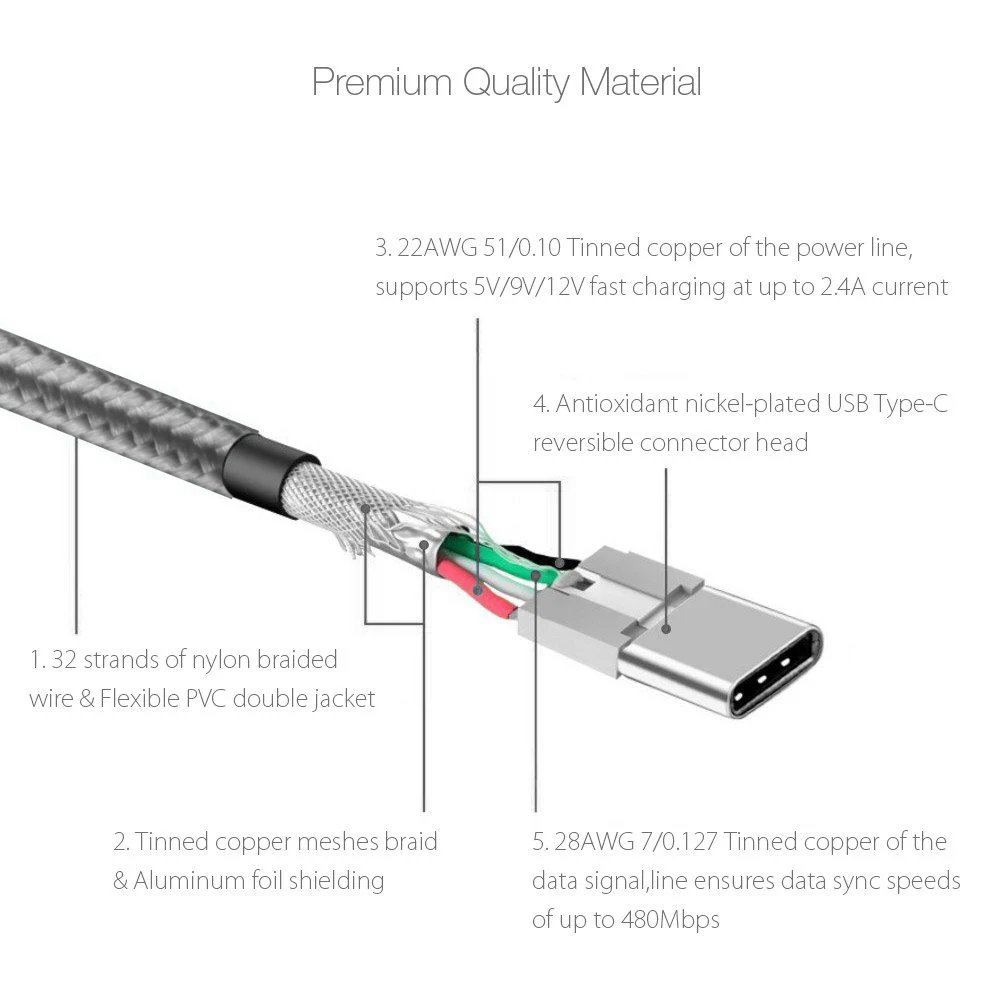 Premium Quality Material

3. 22AWG 51/0.10 Tinned copper of the power line, supports 5V/9V/12V fast charging at up to 2.4A current

4. Antioxidant nickel-plated USB Type-C reversible connector head

1. 32 strands of nylon braided wire & Flexible PVC double jacket

2. Tinned copper meshes braid & Aluminum foil shielding

5. 28AWG 7/0.127 Tinned copper of the data signal,line ensures data sync speeds of up to 480Mbps