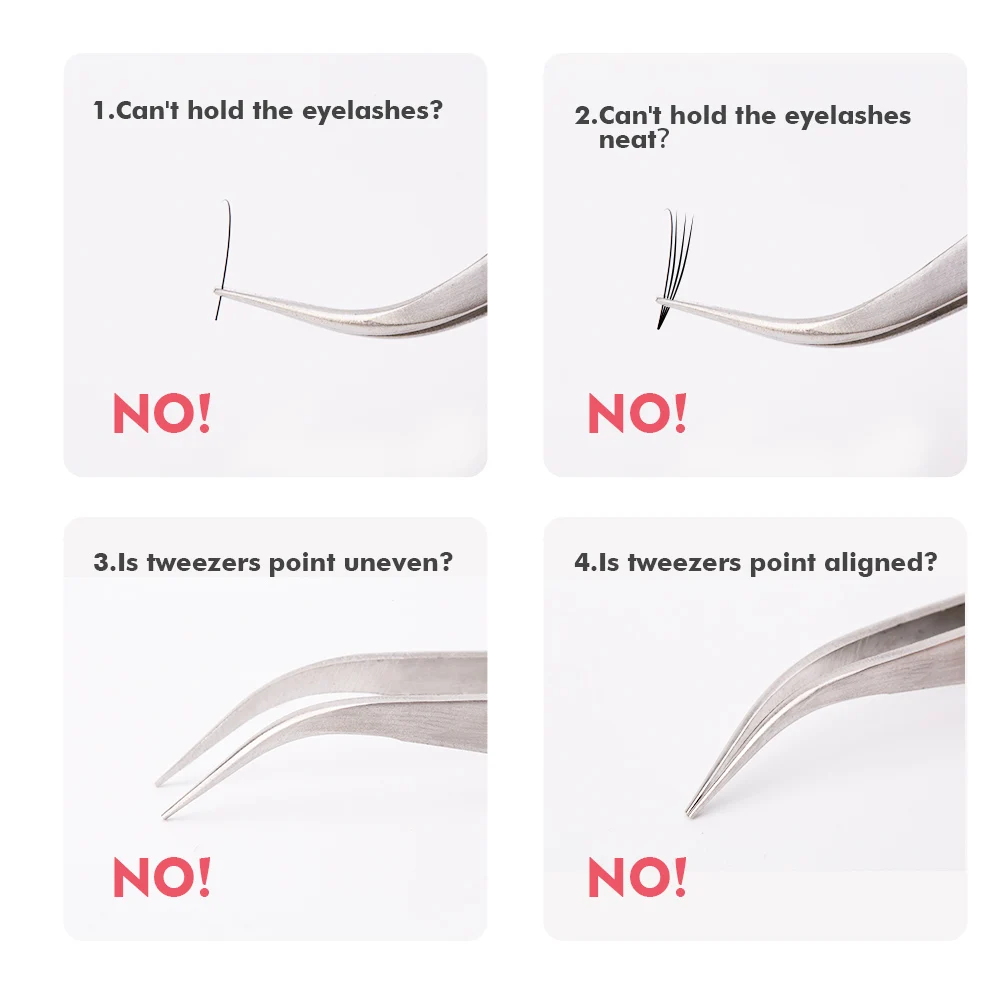 1.Can't hold the eyelashes?

NO!

2.Can't hold the eyelashes neat?

NO!

3.Is tweezers point uneven?

NO!

4.Is tweezers point aligned?

NO!