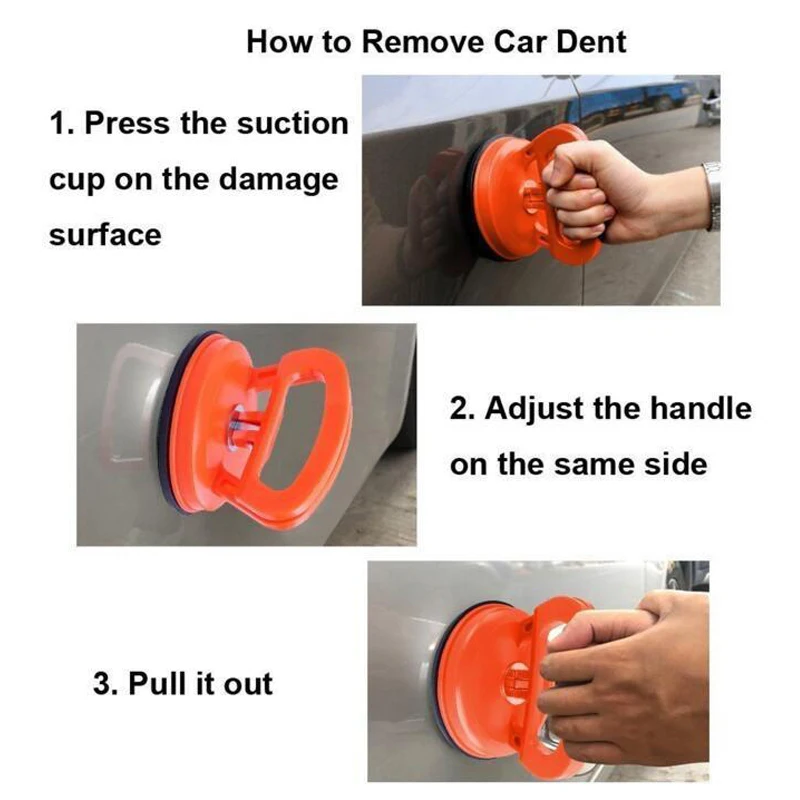 How to Remove Car Dent

1. Press the suction cup on the damage surface

2. Adjust the handle on the same side

3. Pull it out