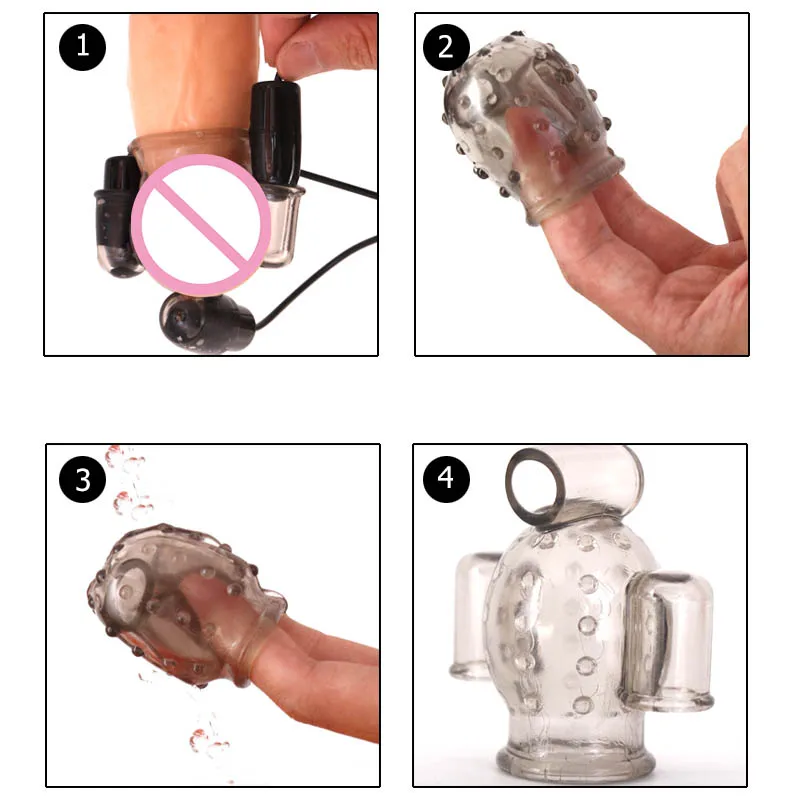 1

2

3

4