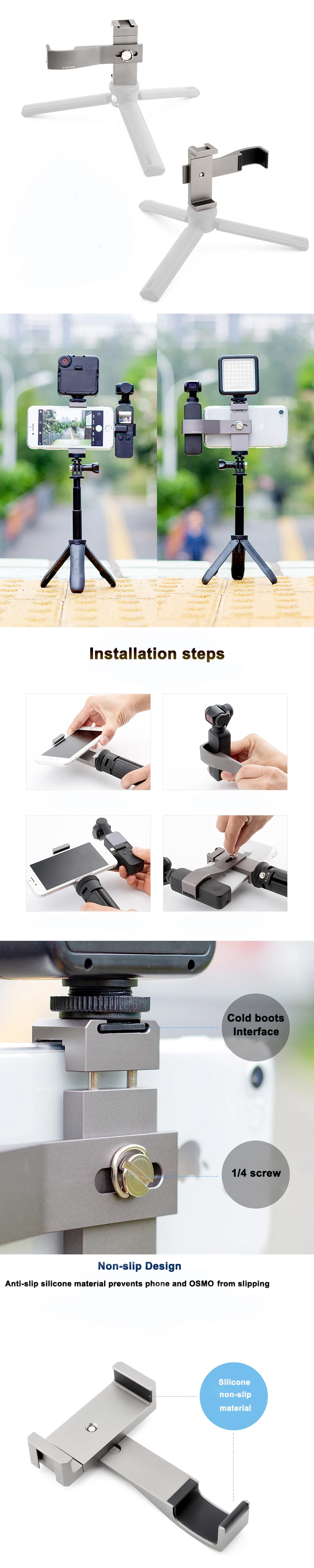 Installation steps

Cold boots Interface

1/4 screw

Non-slip Design

Anti-slip silicone material prevents phone and OSMO from slipping

Silicone non-slip material