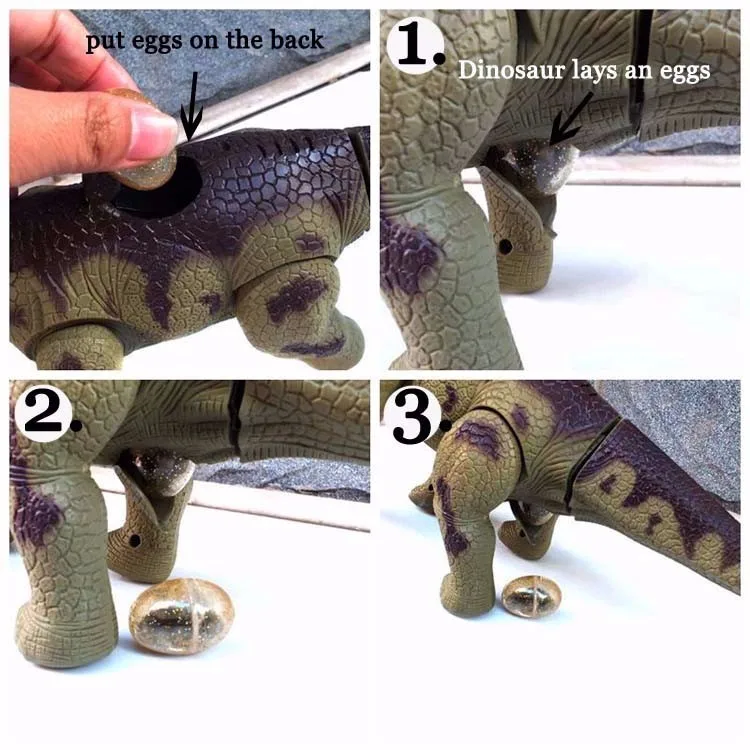 put eggs on the back

1.
Dinosaur lays an eggs

2.

3.