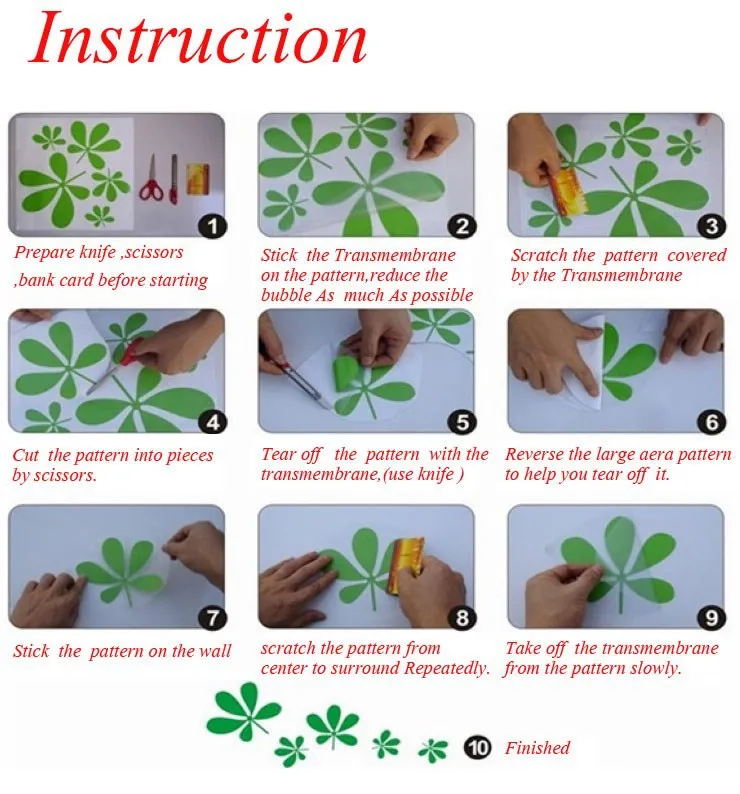 Instruction

1
Prepare knife ,scissors ,bank card before starting

2
Stick the Transmembrane on the pattern,reduce the bubble As much As possible

3
Scratch the pattern covered by the Transmembrane

4
Cut the pattern into pieces by scissors.

5
Tear off the pattern with the transmembrane,(use knife )

6
Reverse the large aera pattern to help you tear off it.

7
Stick the pattern on the wall

8
scratch the pattern from center to surround Repeatedly.

9
Take off the transmembrane from the pattern slowly.

10 Finished