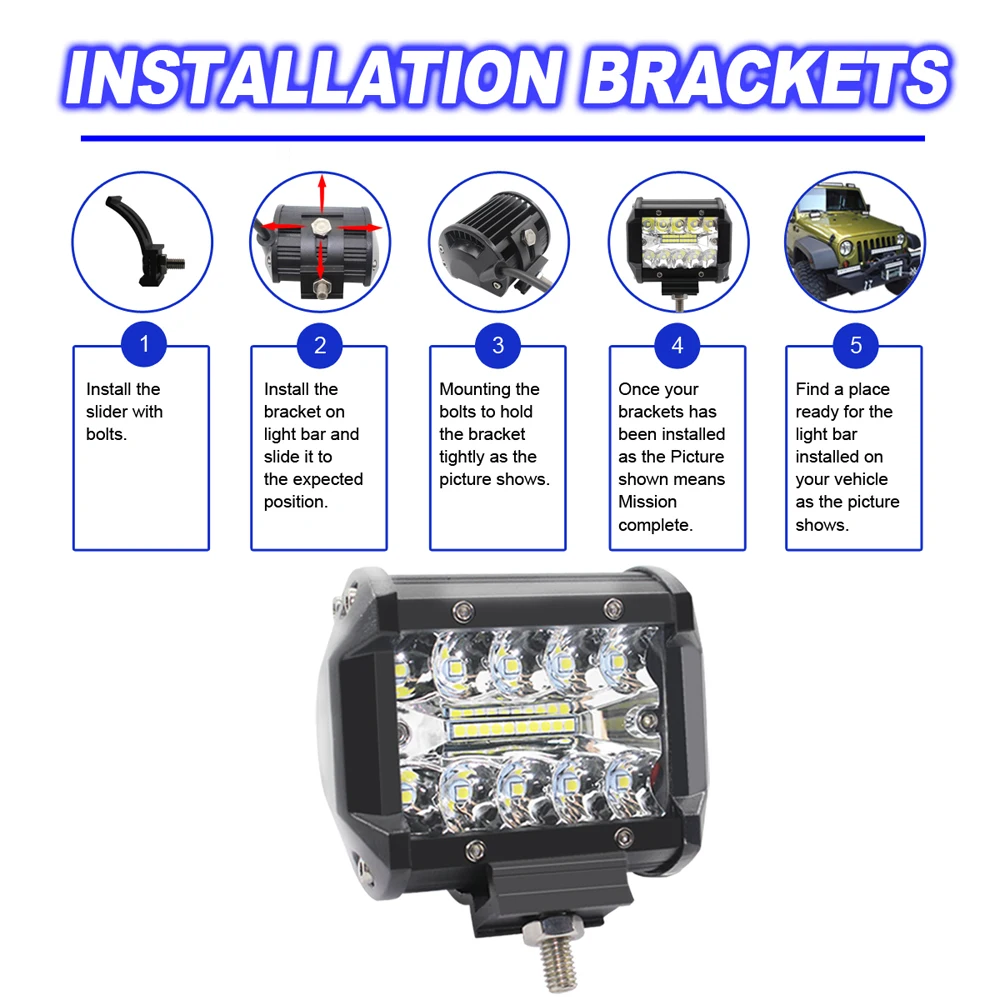 INSTALLATION BRACKETS

1

Install the slider with bolts.

2

Install the bracket on light bar and slide it to the expected position.

3

Mounting the bolts to hold the bracket tightly as the picture shows.

4

Once your brackets has been installed as the Picture shown means Mission complete.

5

Find a place ready for the light bar installed on your vehicle as the picture shows.