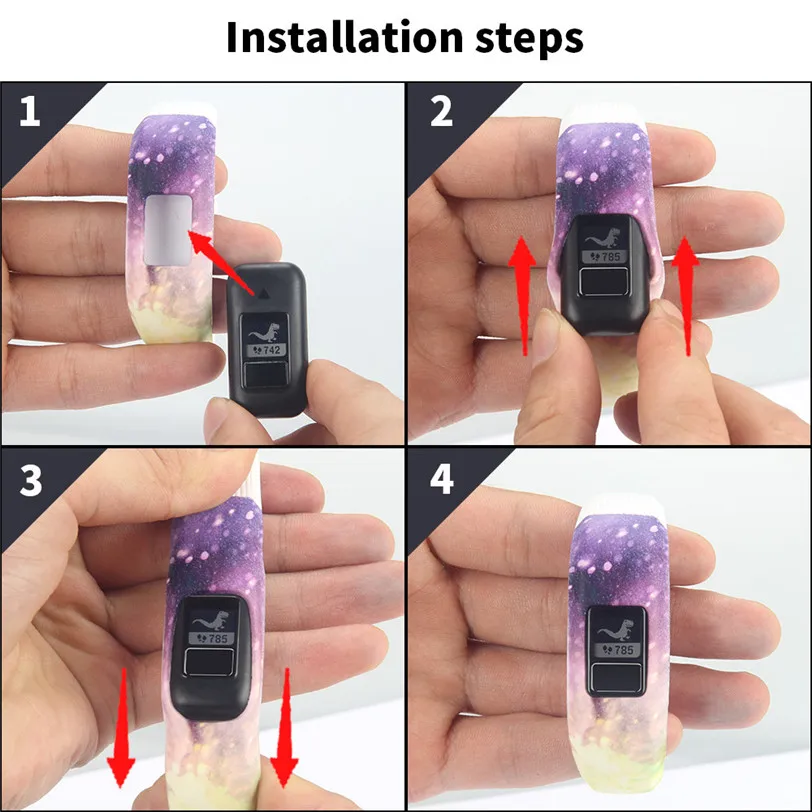 Installation steps

1

742

2

785

3

785

4

785