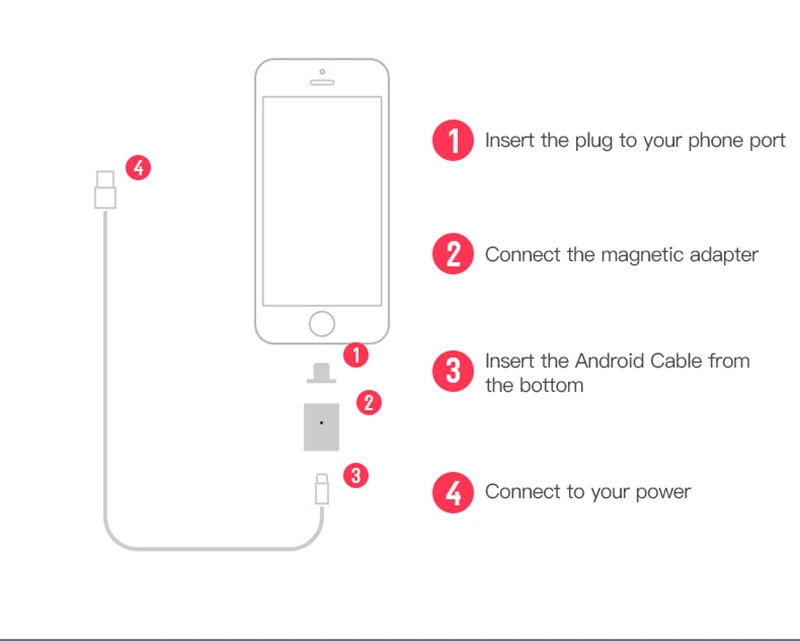 4

1

2

3

1 Insert the plug to your phone port

2 Connect the magnetic adapter

3 Insert the Android Cable from the bottom

4 Connect to your power