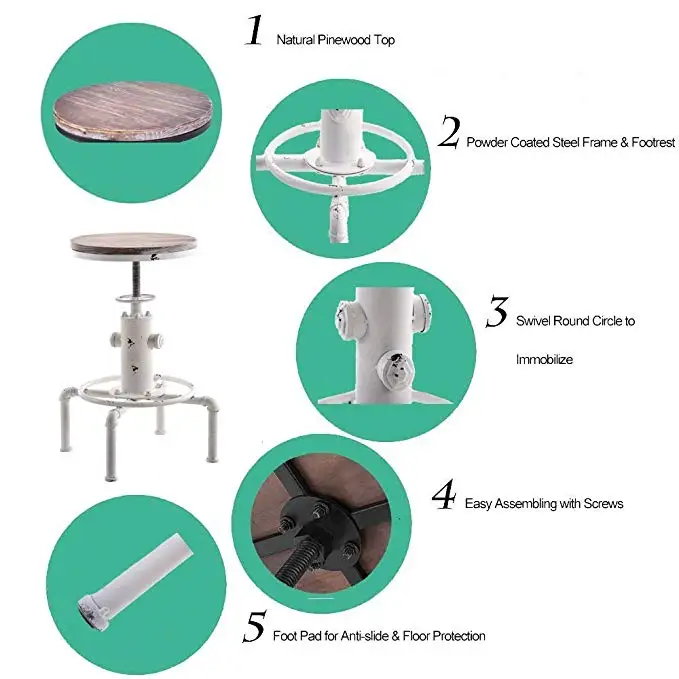 1 Natural Pinewood Top

2 Powder Coated Steel Frame & Footrest

3 Swivel Round Circle to

Immobilize

4 Easy Assembling with Screws

5 Foot Pad for Anti-slide & Floor Protection