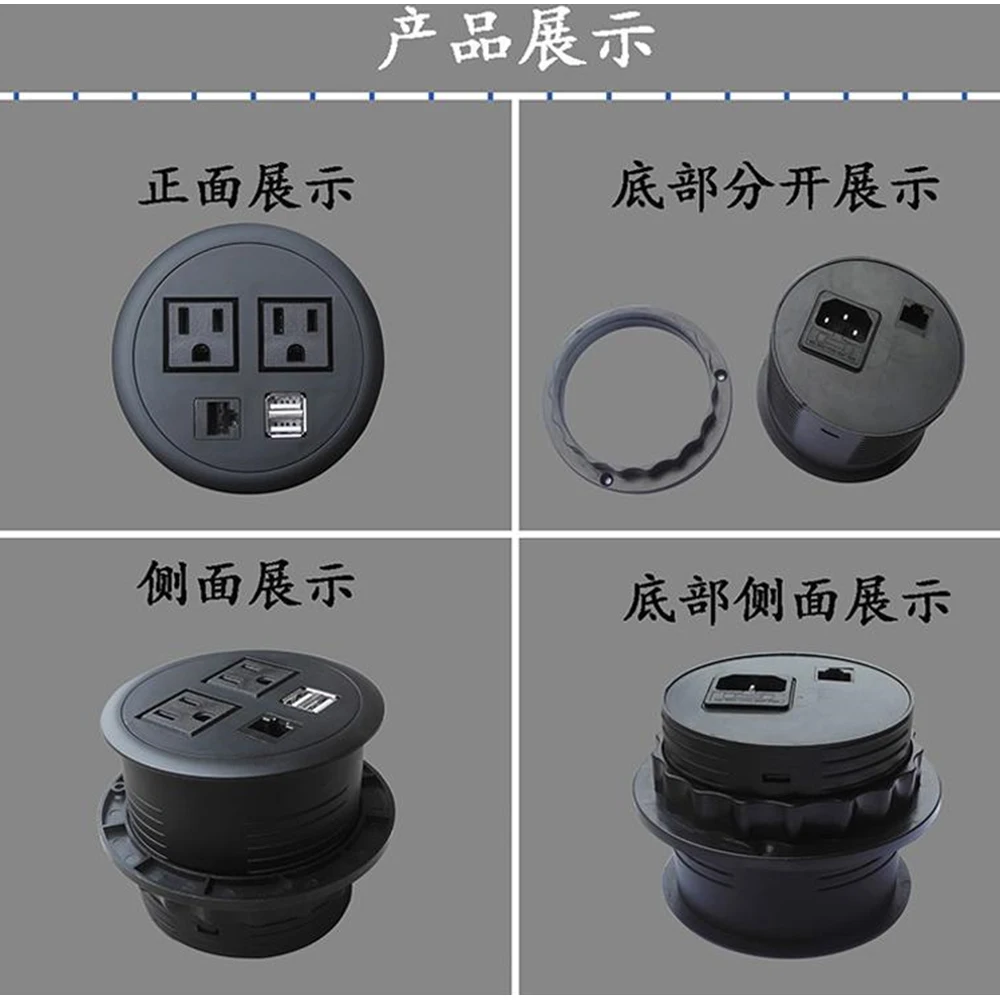 产品展示

正面展示

底部分开展示

侧面展示

底部侧面展示