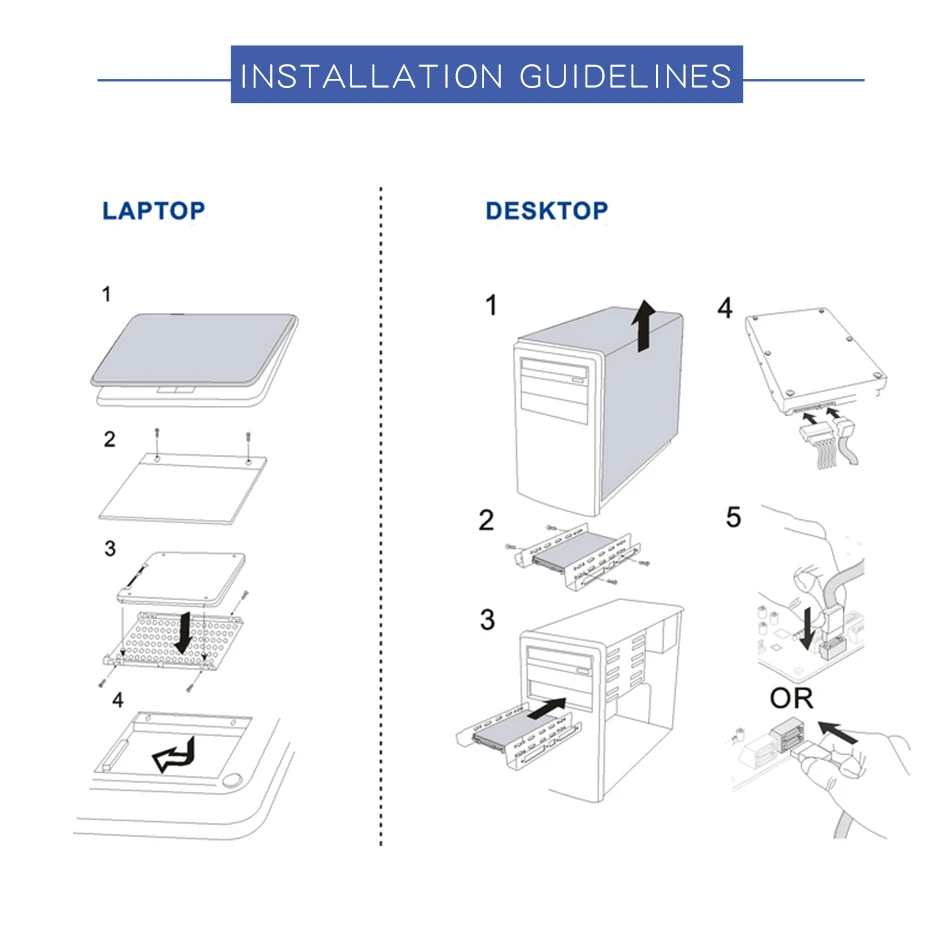 INSTALLATION GUIDELINES

LAPTOP

1

2

3

4

DESKTOP

1

2

3

4

5

OR