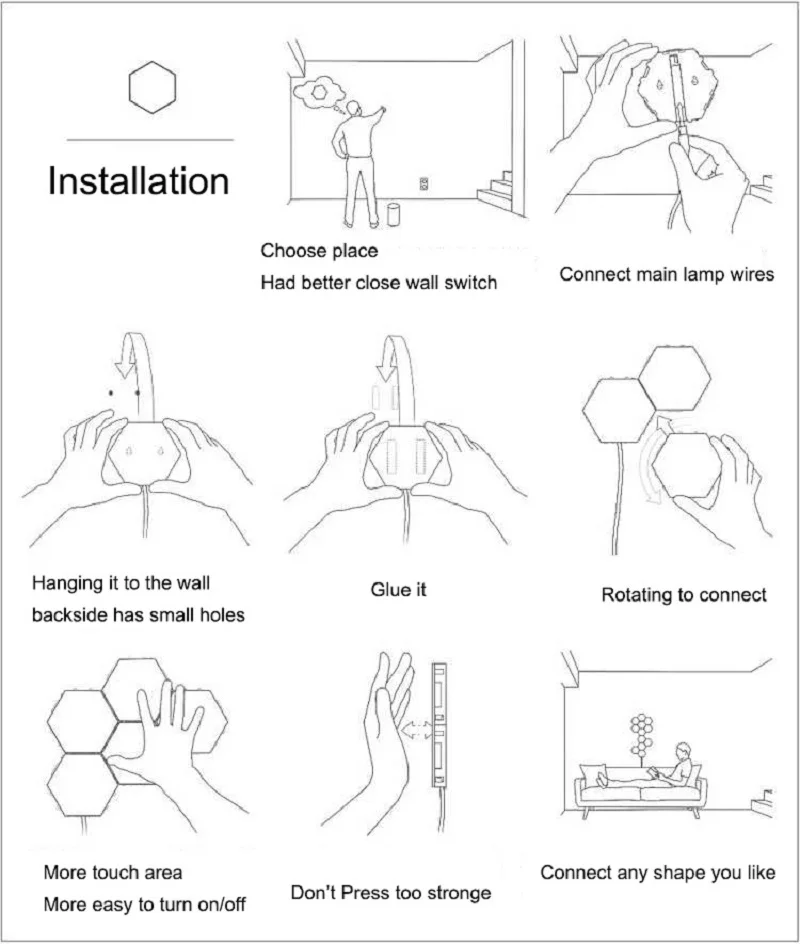 Installation

Choose place
Had better close wall switch

Connect main lamp wires

Hanging it to the wall
backside has small holes

Glue it

Rotating to connect

More touch area
More easy to turn on/off

Don't Press too stronge

Connect any shape you like