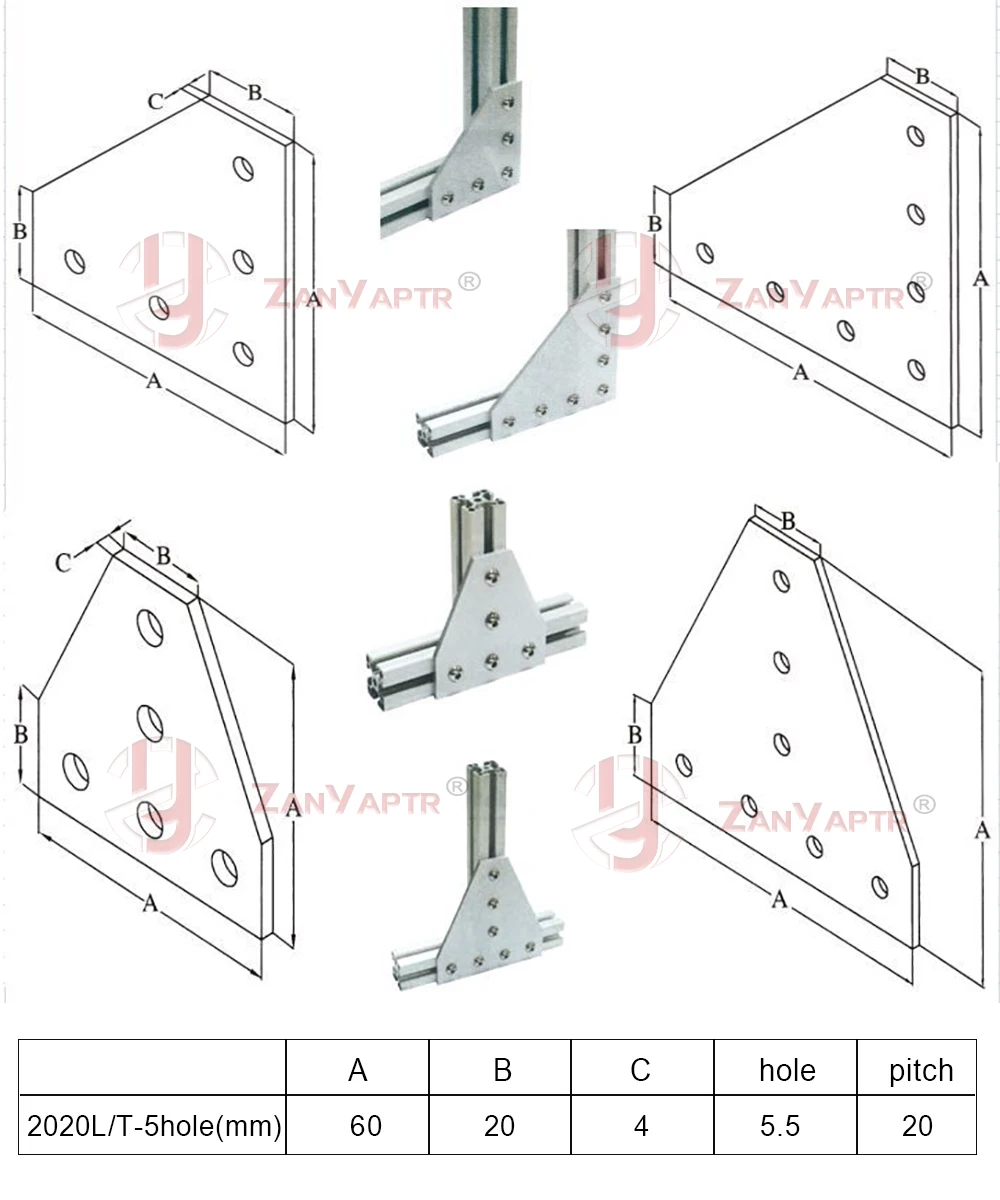 C B
B
A
A
ZANYAPTR®

B
B
A
A
ZANYAPTR®

C B
B
A
A
ZANYAPTR®

B
B
A
A
ZANYAPTR®

| | A | B | C | hole | pitch |
|---|---|---|---|---|---|
| 2020L/T-5hole(mm) | 60 | 20 | 4 | 5.5 | 20 |