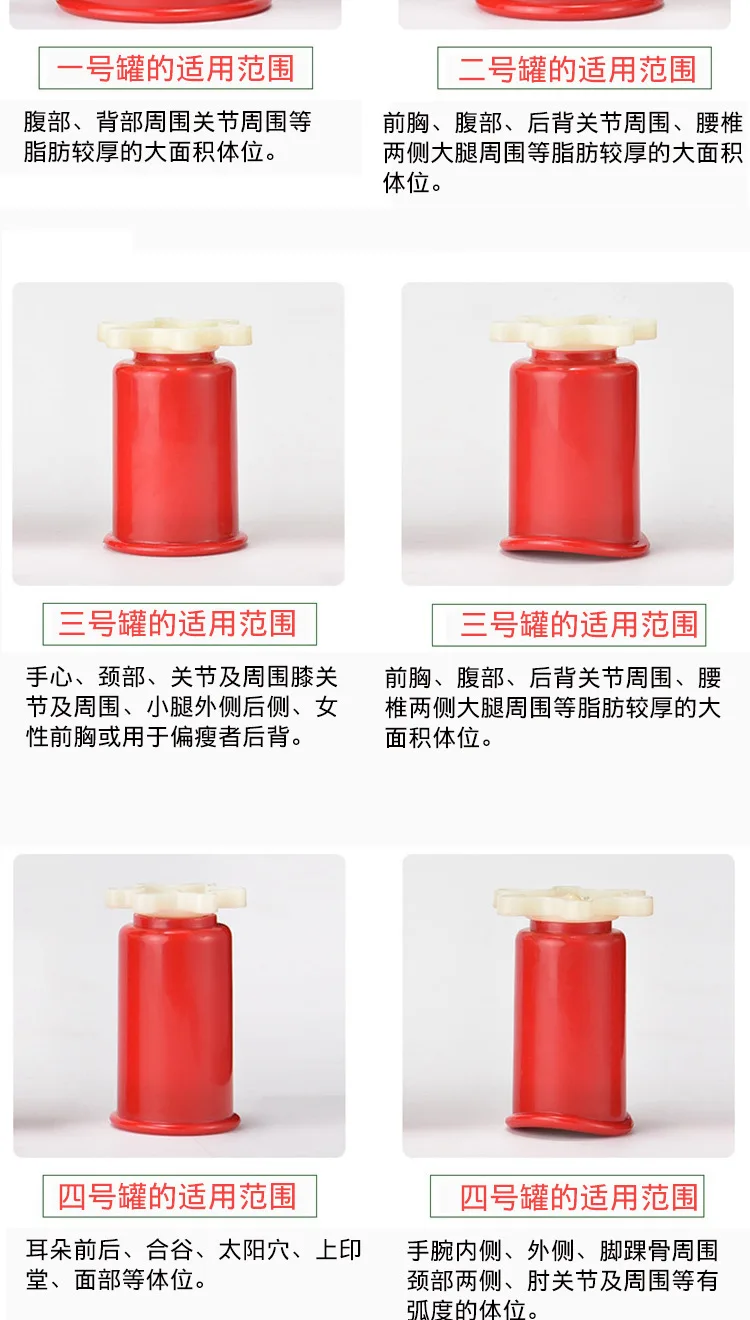 一号罐的适用范围

腹部、背部周围关节周围等脂肪较厚的大面积体位。

二号罐的适用范围

前胸、腹部、后背关节周围、腰椎两侧大腿周围等脂肪较厚的大面积体位。

三号罐的适用范围

手心、颈部、关节及周围膝关节及周围、小腿外侧后侧、女性前胸或用于偏瘦者后背。

三号罐的适用范围

前胸、腹部、后背关节周围、腰椎两侧大腿周围等脂肪较厚的大面积体位。

四号罐的适用范围

耳朵前后、合谷、太阳穴、上印堂、面部等体位。

四号罐的适用范围

手腕内侧、外侧、脚踝骨周围颈部两侧、肘关节及周围等有弧度的体位。