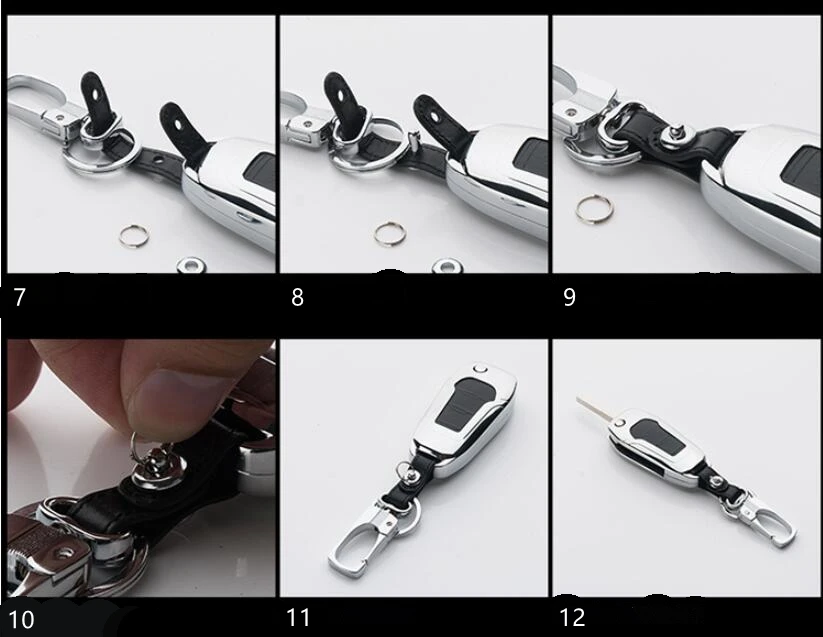 7

8

9

10

11

12