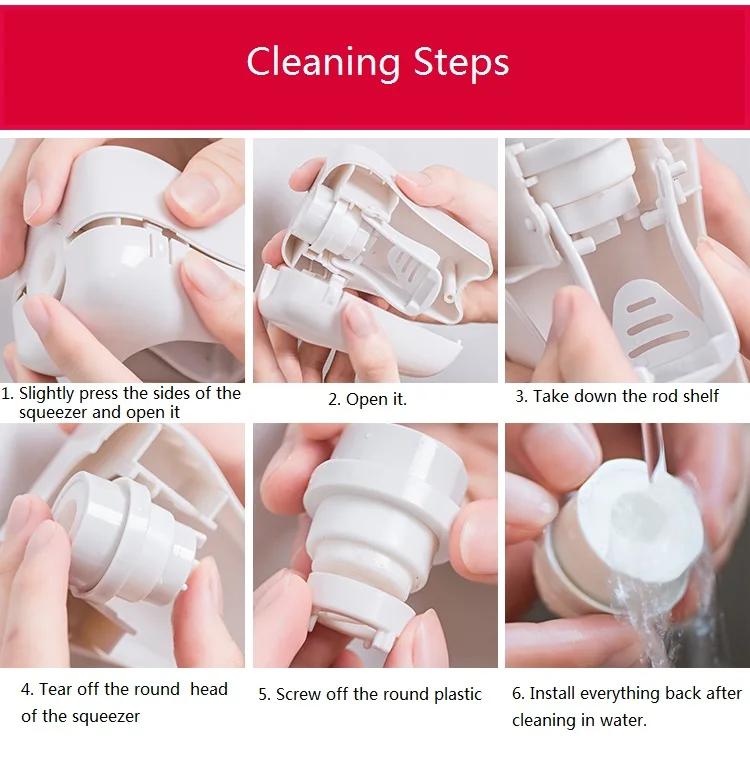 Cleaning Steps

1. Slightly press the sides of the squeezer and open it

2. Open it.

3. Take down the rod shelf

4. Tear off the round head of the squeezer

5. Screw off the round plastic

6. Install everything back after cleaning in water.