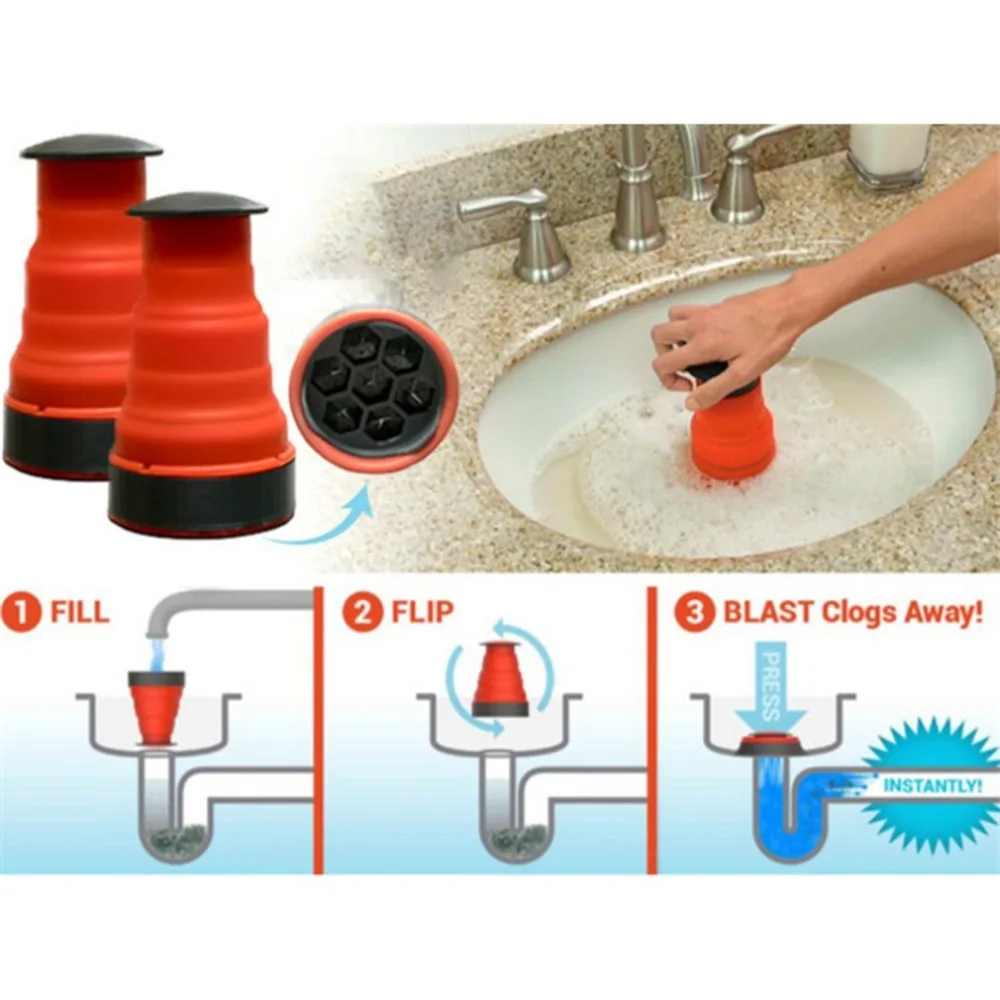 1 FILL

2 FLIP

3 BLAST Clogs Away!

PRESS

INSTANTLY!