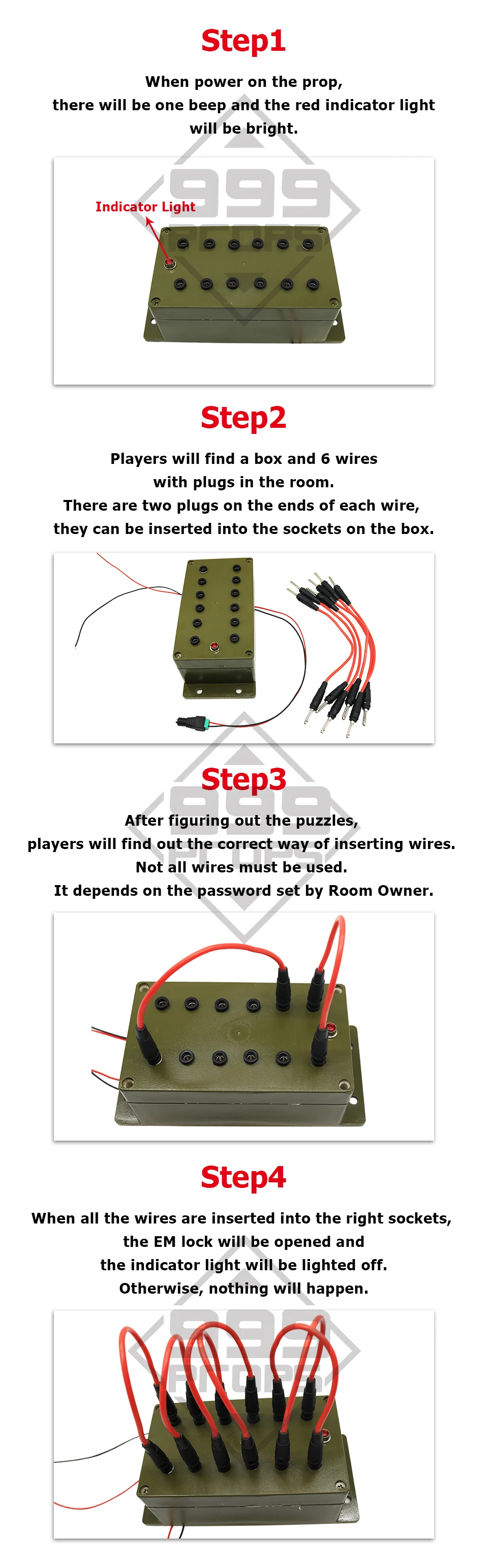 Step1

When power on the prop,
there will be one beep and the red indicator light will be bright.

Indicator Light

Step2

Players will find a box and 6 wires with plugs in the room.
There are two plugs on the ends of each wire, they can be inserted into the sockets on the box.

Step3

After figuring out the puzzles,
players will find out the correct way of inserting wires.
Not all wires must be used.
It depends on the password set by Room Owner.

Step4

When all the wires are inserted into the right sockets,
the EM lock will be opened and
the indicator light will be lighted off.
Otherwise, nothing will happen.

999 PROPS