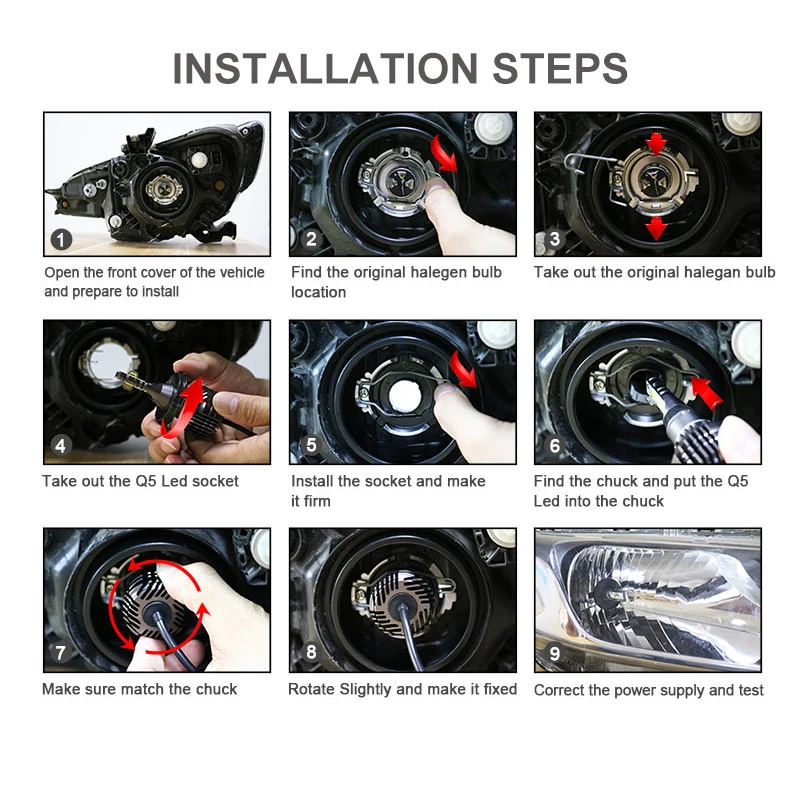 INSTALLATION STEPS

1

Open the front cover of the vehicle and prepare to install

2

Find the original halegen bulb location

3

Take out the original halegan bulb

4

Take out the Q5 Led socket

5

Install the socket and make it firm

6

Find the chuck and put the Q5 Led into the chuck

7

Make sure match the chuck

8

Rotate Slightly and make it fixed

9

Correct the power supply and test