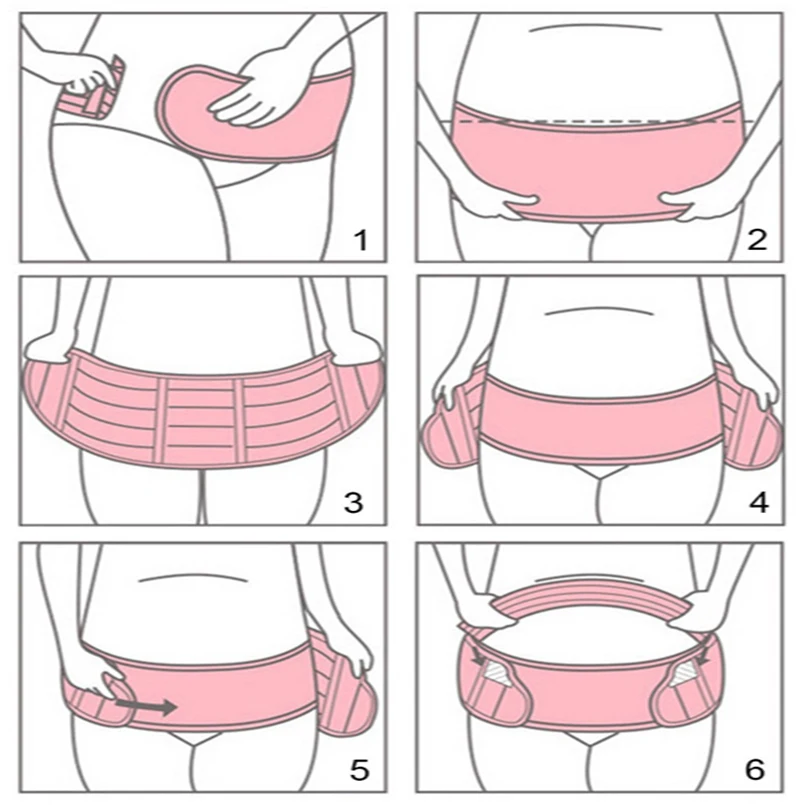 1

2

3

4

5

6