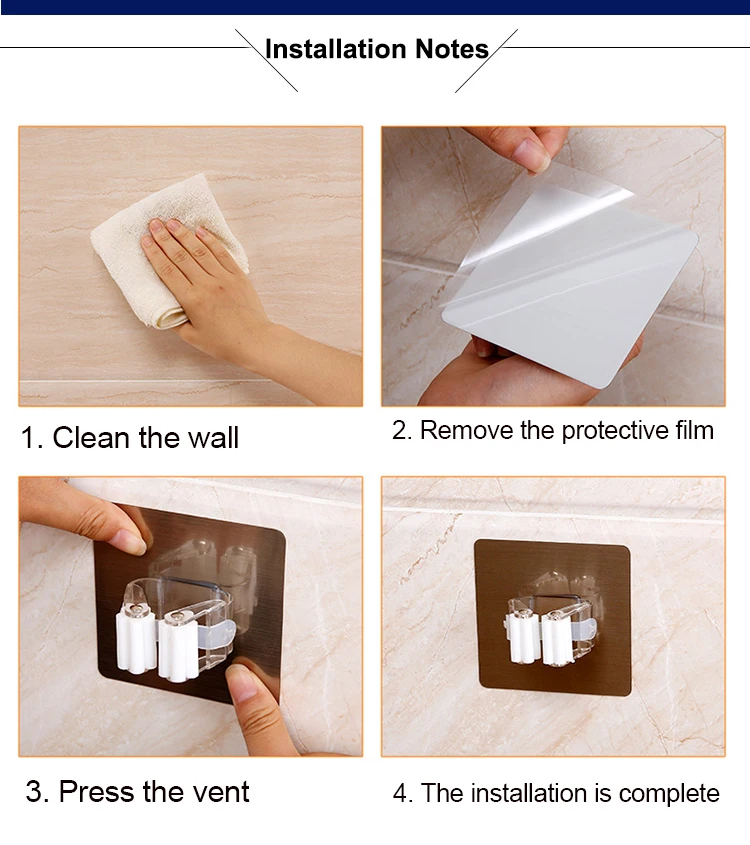 Installation Notes

1. Clean the wall

2. Remove the protective film

3. Press the vent

4. The installation is complete