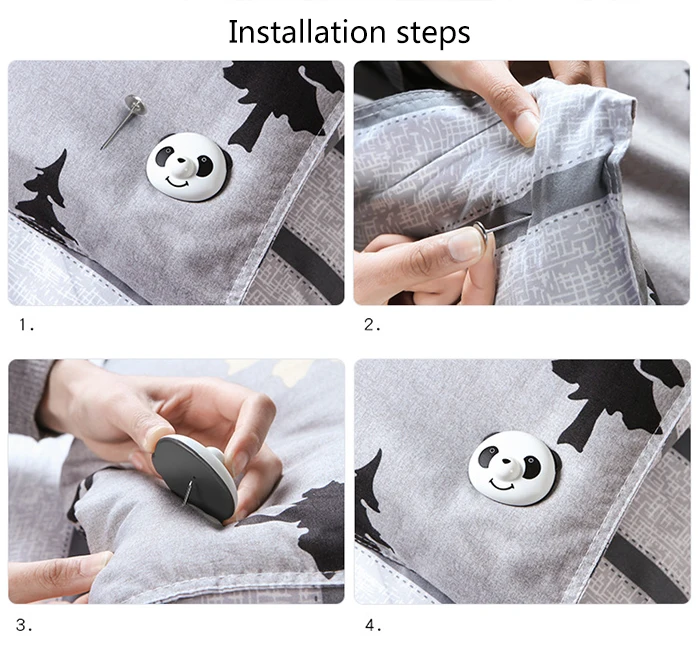 Installation steps

1.

2.

3.

4.