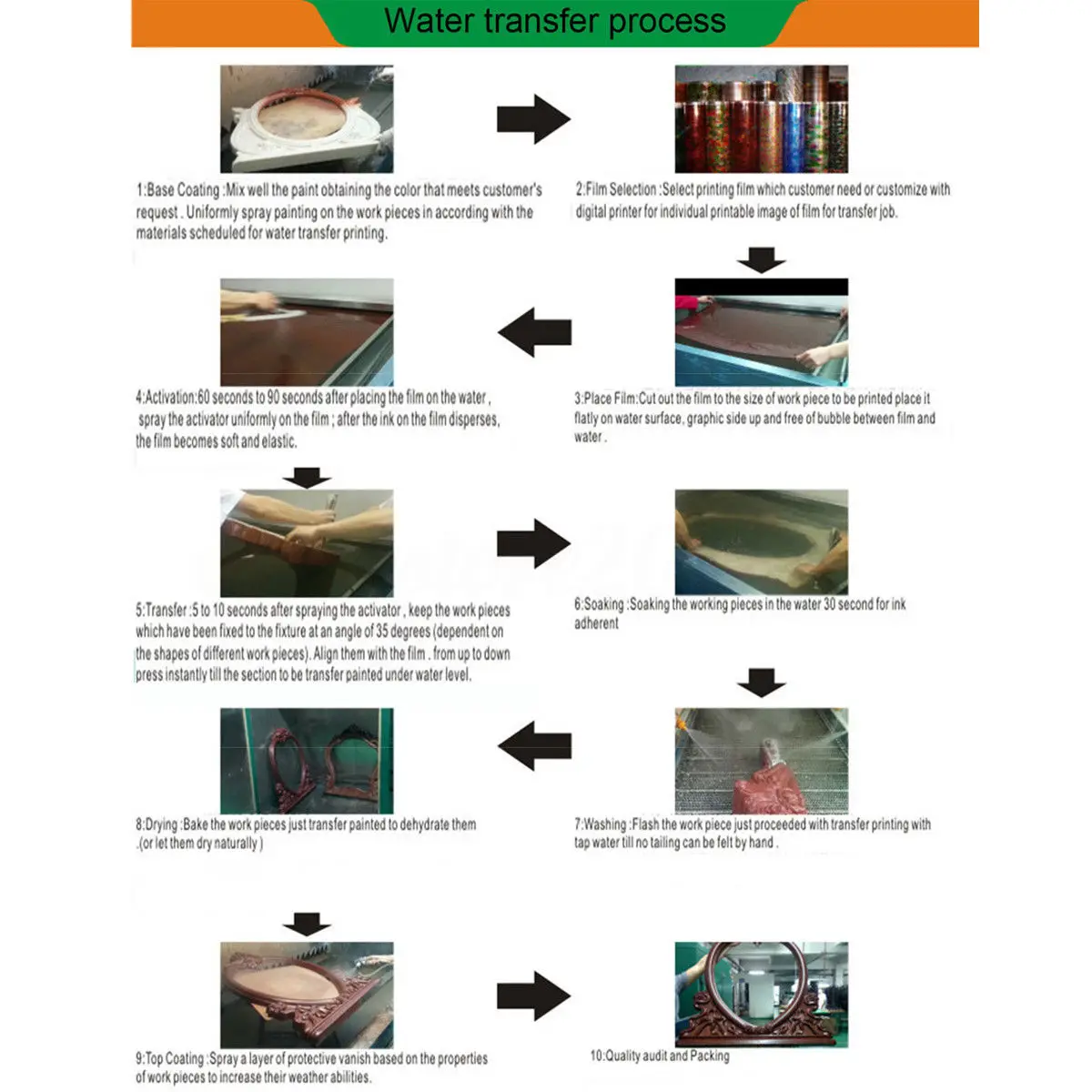 Water transfer process

1:Base Coating :Mix well the paint obtaining the color that meets customer's request . Uniformly spray painting on the work pieces in according with the materials scheduled for water transfer printing.

2:Film Selection :Select printing film which customer need or customize with digital printer for individual printable image of film for transfer job.

3:Place Film:Cut out the film to the size of work piece to be printed place it flatly on water surface, graphic side up and free of bubble between film and water .

4:Activation:60 seconds to 90 seconds after placing the film on the water , spray the activator uniformly on the film ; after the ink on the film disperses, the film becomes soft and elastic.

5:Transfer :5 to 10 seconds after spraying the activator , keep the work pieces which have been fixed to the fixture at an angle of 35 degrees (dependent on the shapes of different work pieces). Align them with the film . from up to down press instantly till the section to be transfer painted under water level.

6:Soaking :Soaking the working pieces in the water 30 second for ink adherent

7:Washing :Flash the work piece just proceeded with transfer printing with tap water till no tailing can be felt by hand .

8:Drying :Bake the work pieces just transfer painted to dehydrate them .(or let them dry naturally )

9:Top Coating :Spray a layer of protective vanish based on the properties of work pieces to increase their weather abilities.

10:Quality audit and Packing