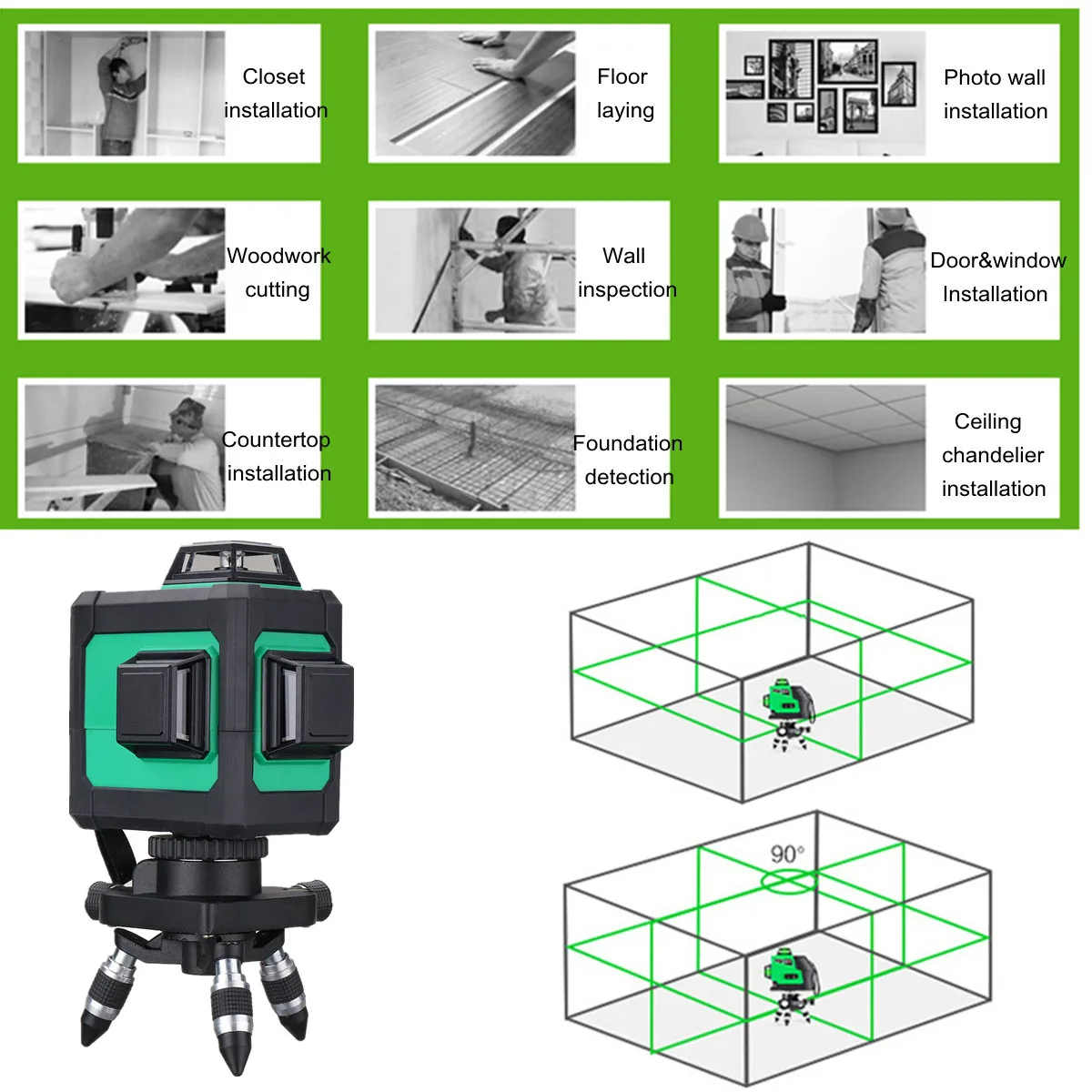 Closet installation

Floor laying

Photo wall installation

Woodwork cutting

Wall inspection

Door&window Installation

Countertop installation

Foundation detection

Ceiling chandelier installation

90°