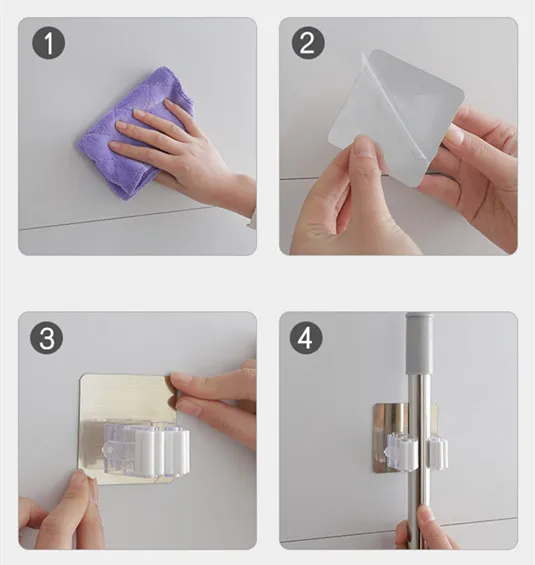 1

2

3

4