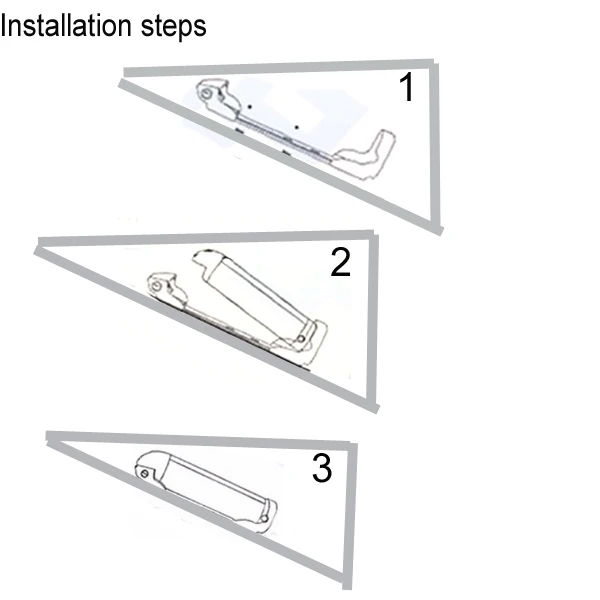 Installation steps

1

2

3