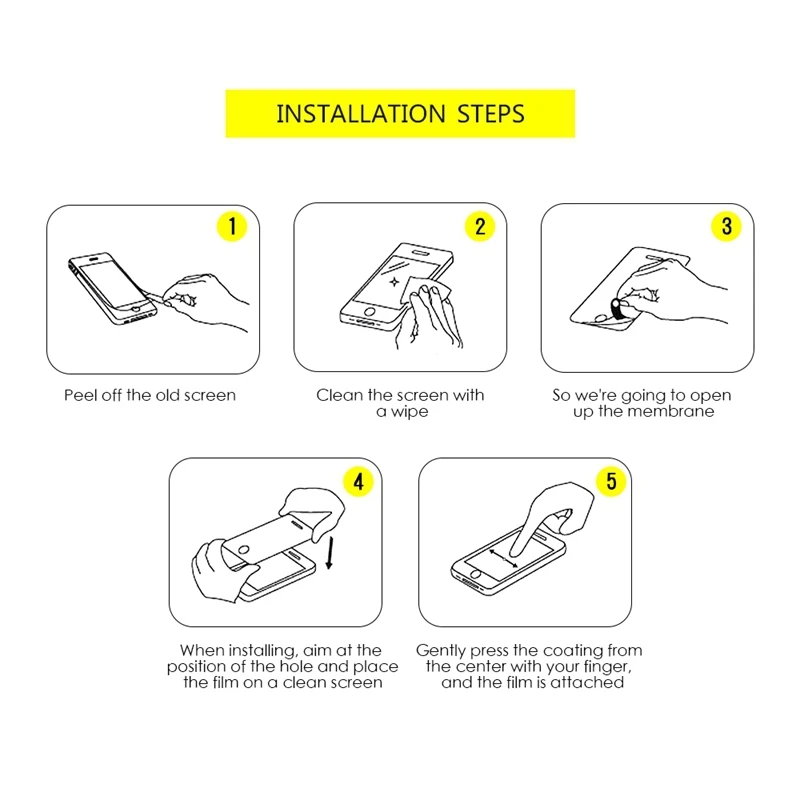 INSTALLATION STEPS

1

Peel off the old screen

2

Clean the screen with a wipe

3

So we're going to open up the membrane

4

When installing, aim at the position of the hole and place the film on a clean screen

5

Gently press the coating from the center with your finger, and the film is attached