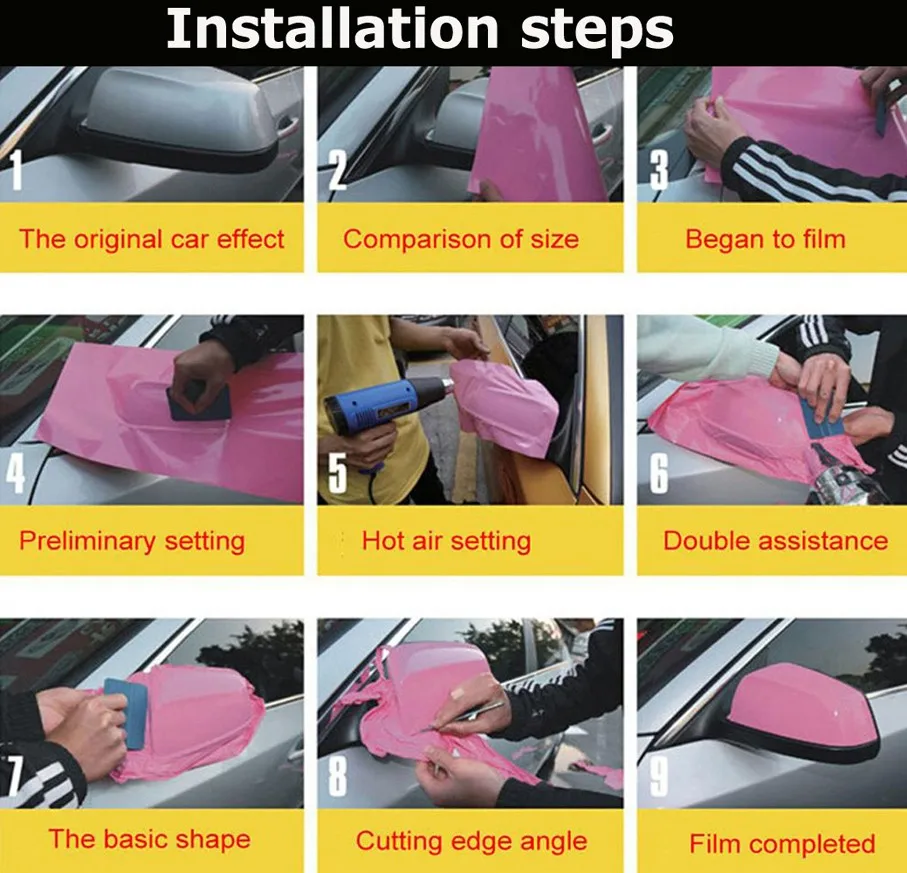 Installation steps

1
The original car effect

2
Comparison of size

3
Began to film

4
Preliminary setting

5
Hot air setting

6
Double assistance

7
The basic shape

8
Cutting edge angle

9
Film completed